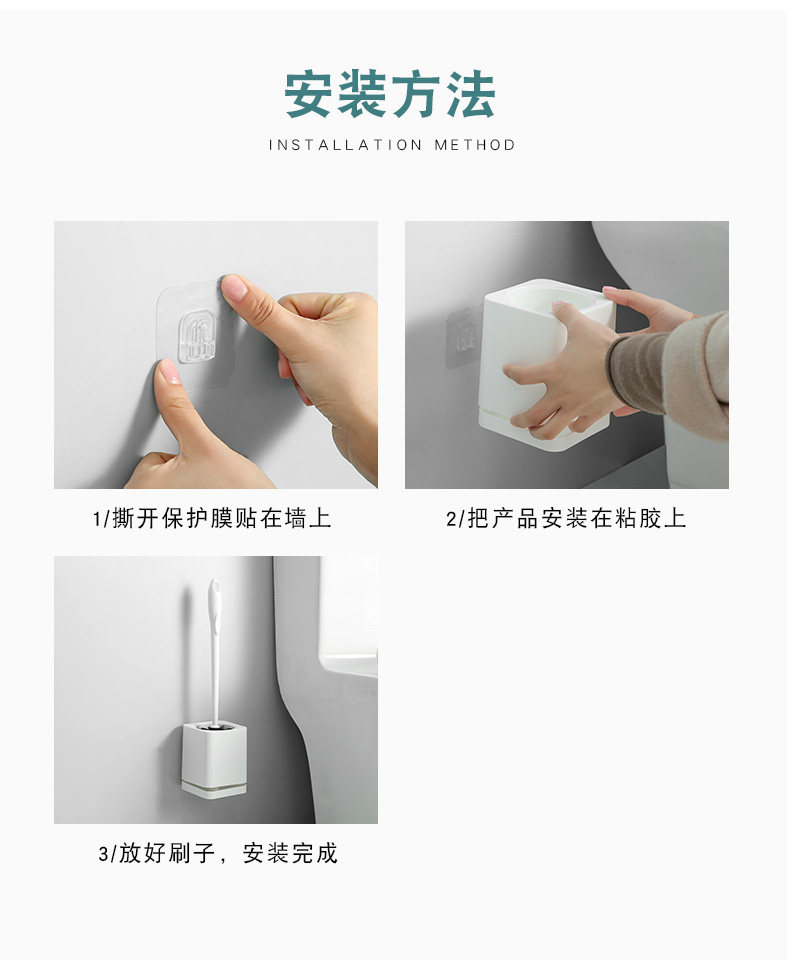 安装方法

INSTALLATION METHOD

1/撕开保护膜贴在墙上

2/把产品安装在粘胶上

3/放好刷子，安装完成