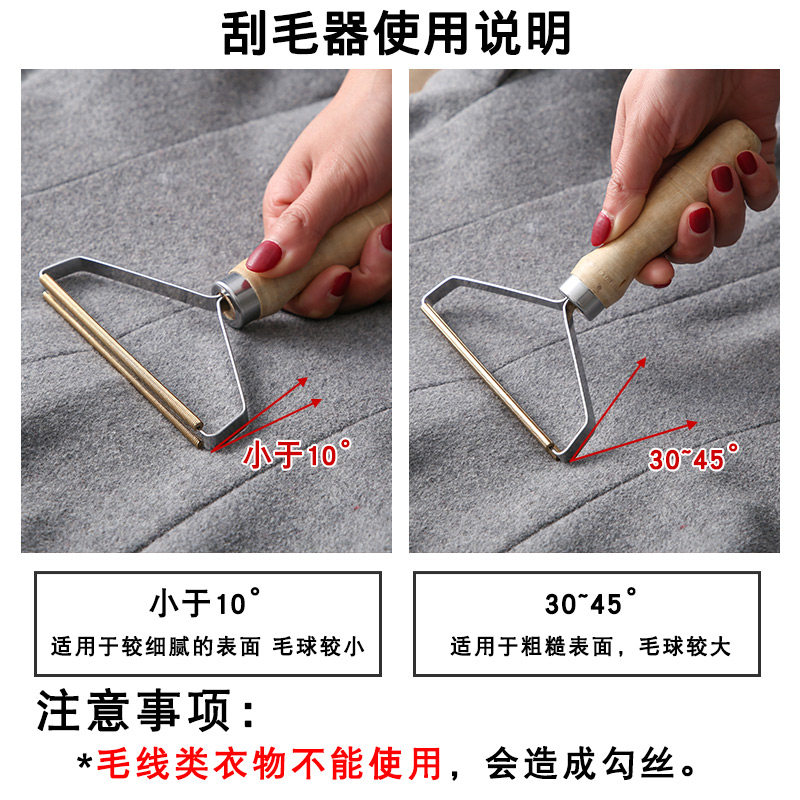 刮毛器使用说明

小于10°

30~45°

小于10°
适用于较细腻的表面 毛球较小

30~45°
适用于粗糙表面，毛球较大

注意事项：
*毛线类衣物不能使用，会造成勾丝。