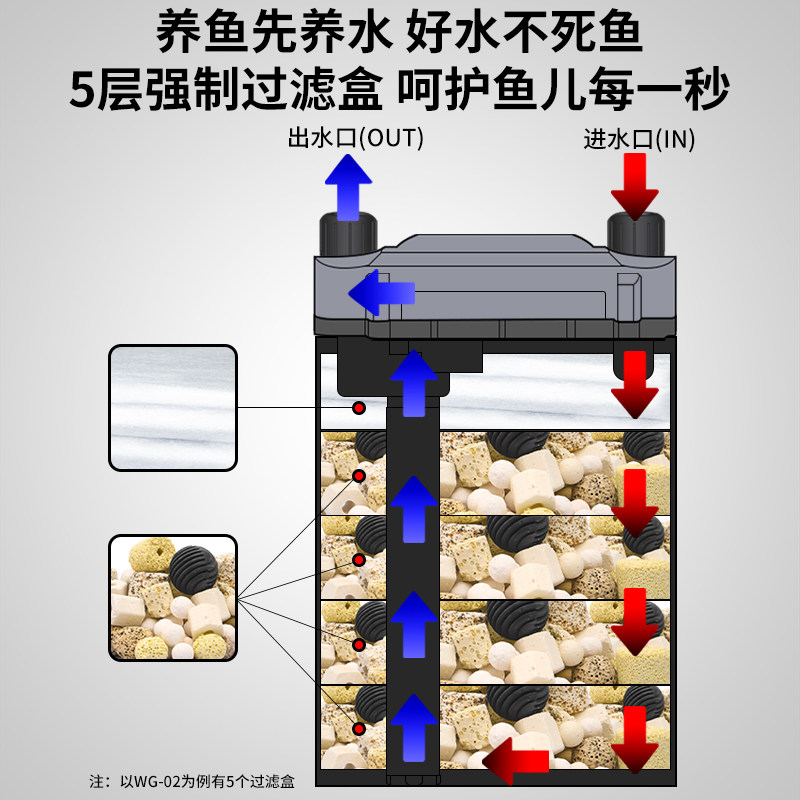 养鱼先养水 好水不死鱼
5层强制过滤盒 呵护鱼儿每一秒

出水口(OUT)

进水口(IN)

注：以WG-02为例有5个过滤盒