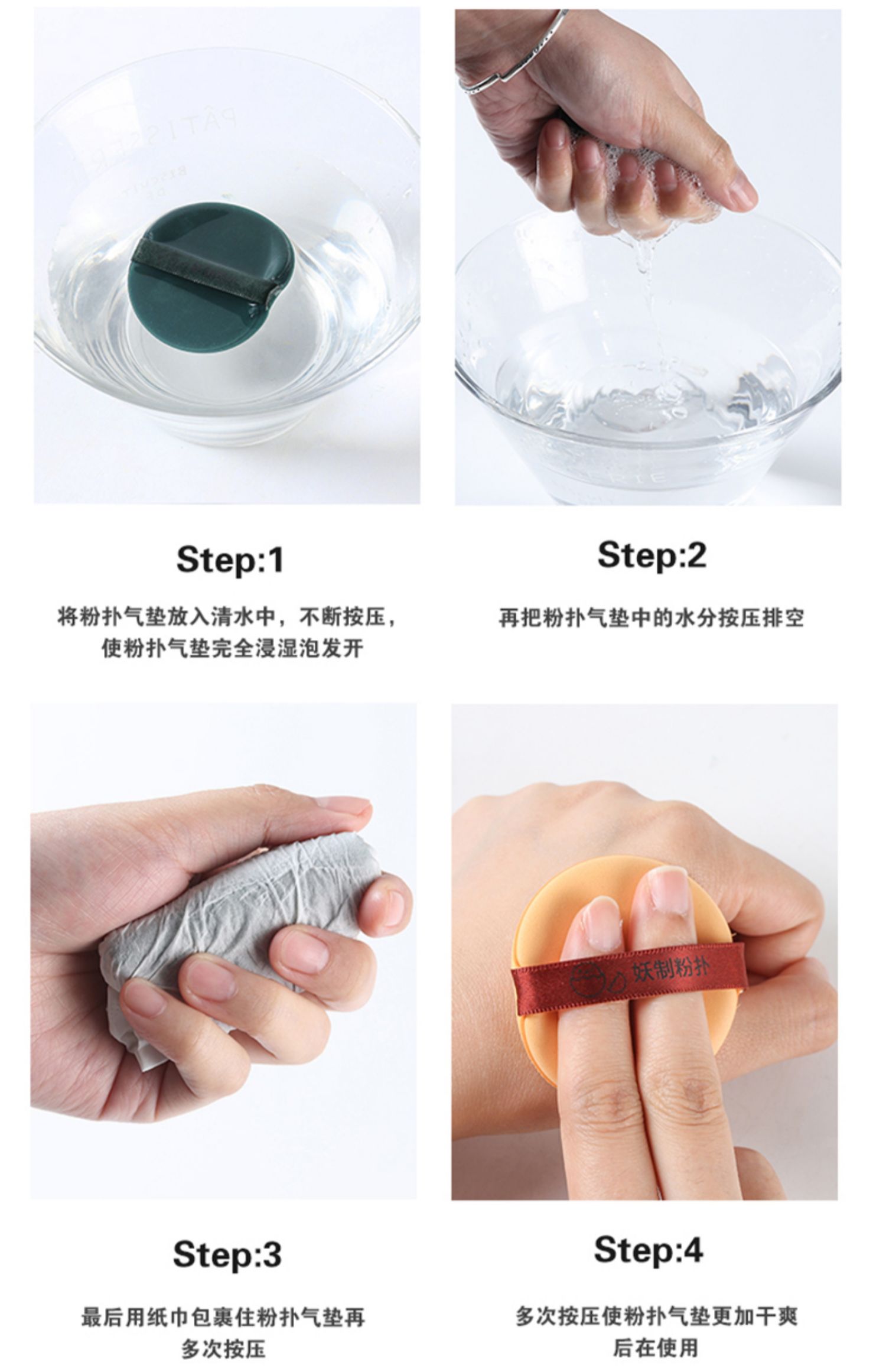 Step:1

将粉扑气垫放入清水中，不断按压，使粉扑气垫完全浸湿泡发开

Step:2

再把粉扑气垫中的水分按压排空

妖制粉扑

Step:3

最后用纸巾包裹住粉扑气垫再多次按压

Step:4

多次按压使粉扑气垫更加干爽后在使用