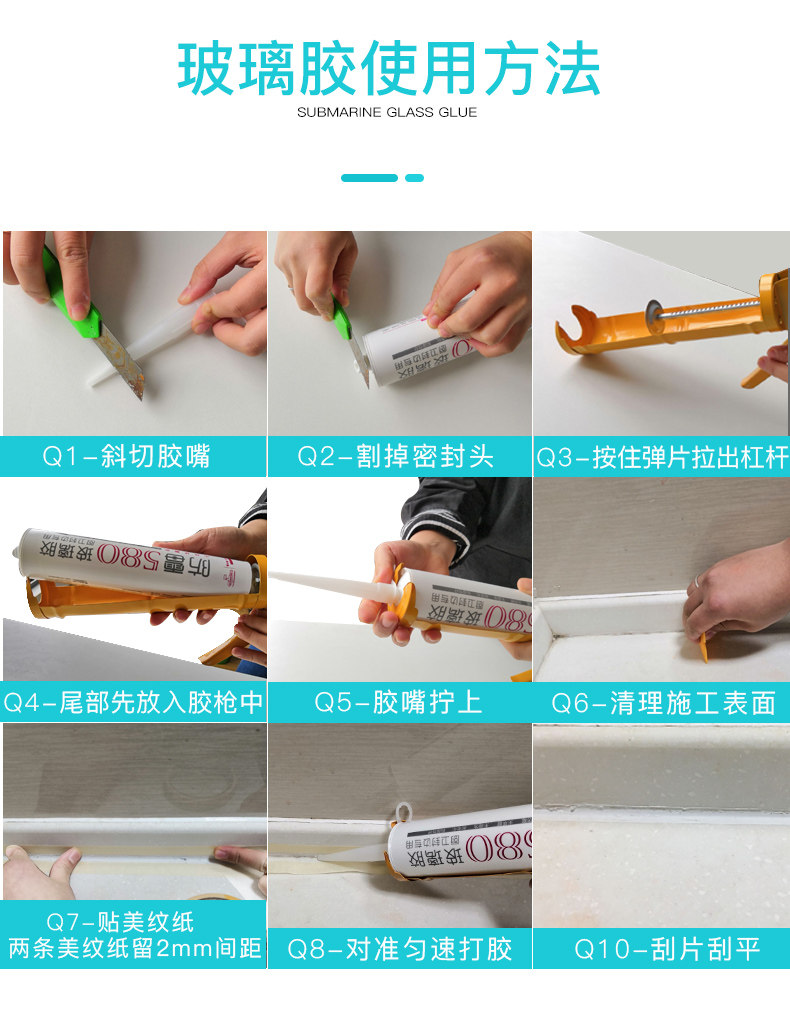 玻璃胶使用方法

SUBMARINE GLASS GLUE

Q1-斜切胶嘴

Q2-割掉密封头

Q3-按住弹片拉出杠杆

580 玻璃胶

Q4-尾部先放入胶枪中

580 玻璃胶

Q5-胶嘴拧上

Q6-清理施工表面

Q7-贴美纹纸
两条美纹纸留2mm间距

580 玻璃胶

Q8-对准匀速打胶

Q10-刮片刮平