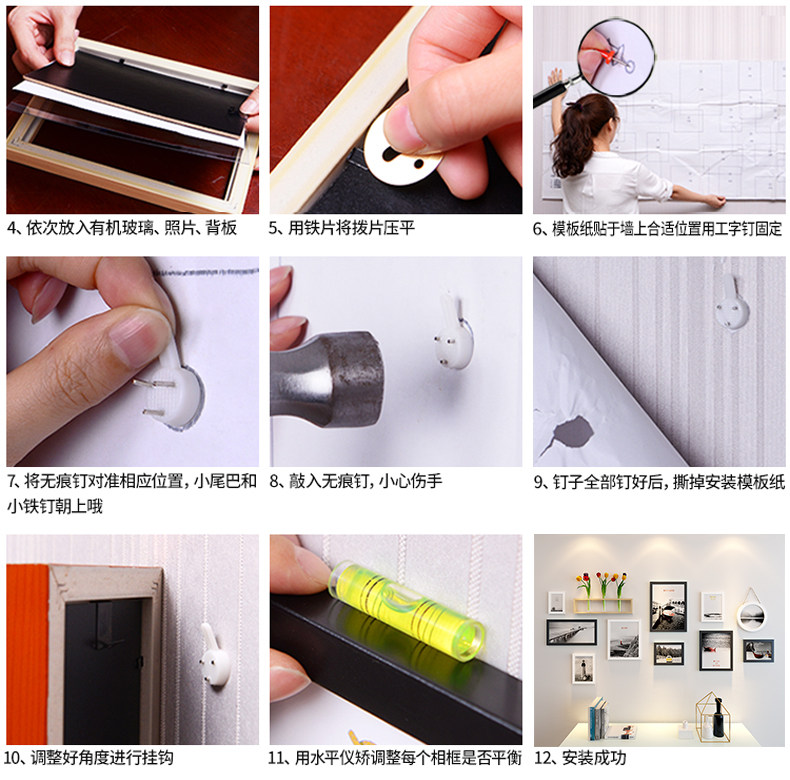 4、依次放入有机玻璃、照片、背板

5、用铁片将拨片压平

6、模板纸贴于墙上合适位置用工字钉固定

7、将无痕钉对准相应位置，小尾巴和小铁钉朝上哦

8、敲入无痕钉，小心伤手

9、钉子全部钉好后，撕掉安装模板纸

10、调整好角度进行挂钩

11、用水平仪矫调整每个相框是否平衡

12、安装成功