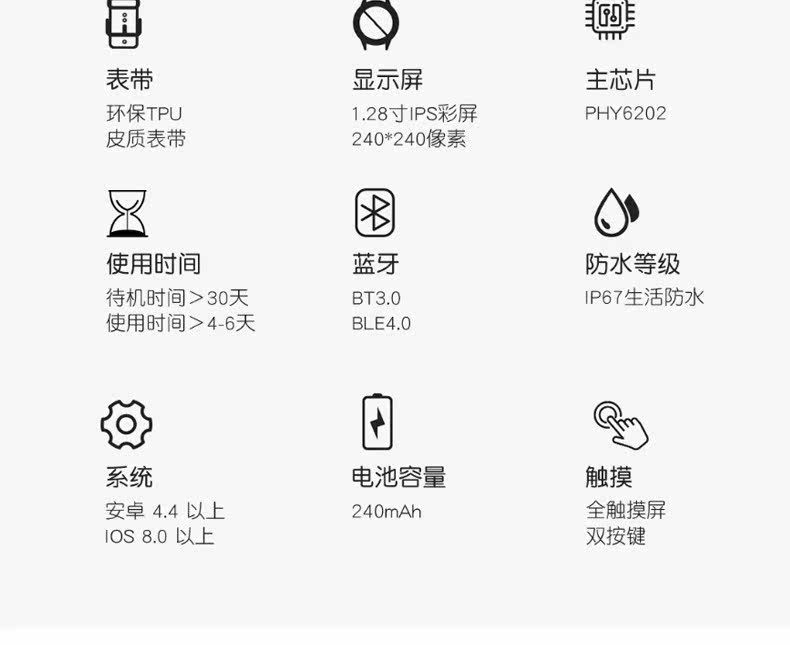 表带
环保TPU
皮质表带

显示屏
1.28寸IPS彩屏
240*240像素

主芯片
PHY6202

使用时间
待机时间＞30天
使用时间＞4-6天

蓝牙
BT3.0
BLE4.0

防水等级
IP67生活防水

系统
安卓 4.4 以上
IOS 8.0 以上

电池容量
240mAh

触摸
全触摸屏
双按键