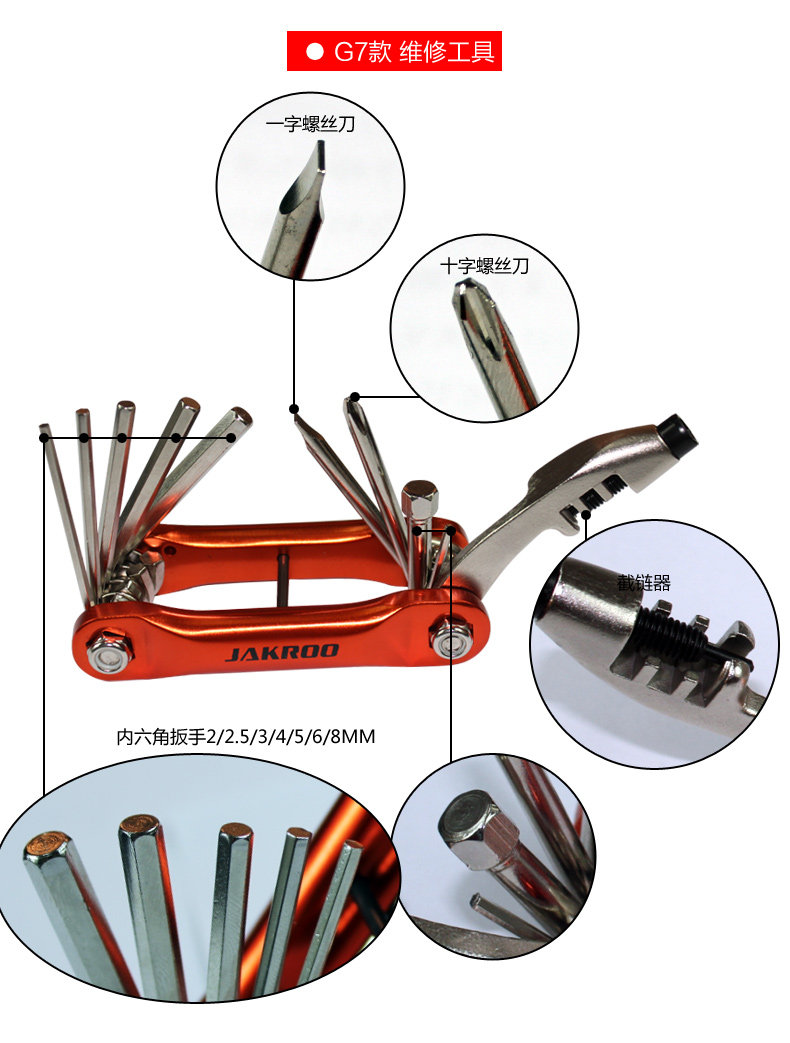 ● G7款 维修工具

一字螺丝刀

十字螺丝刀

截链器

JAKROO

内六角扳手2/2.5/3/4/5/6/8MM