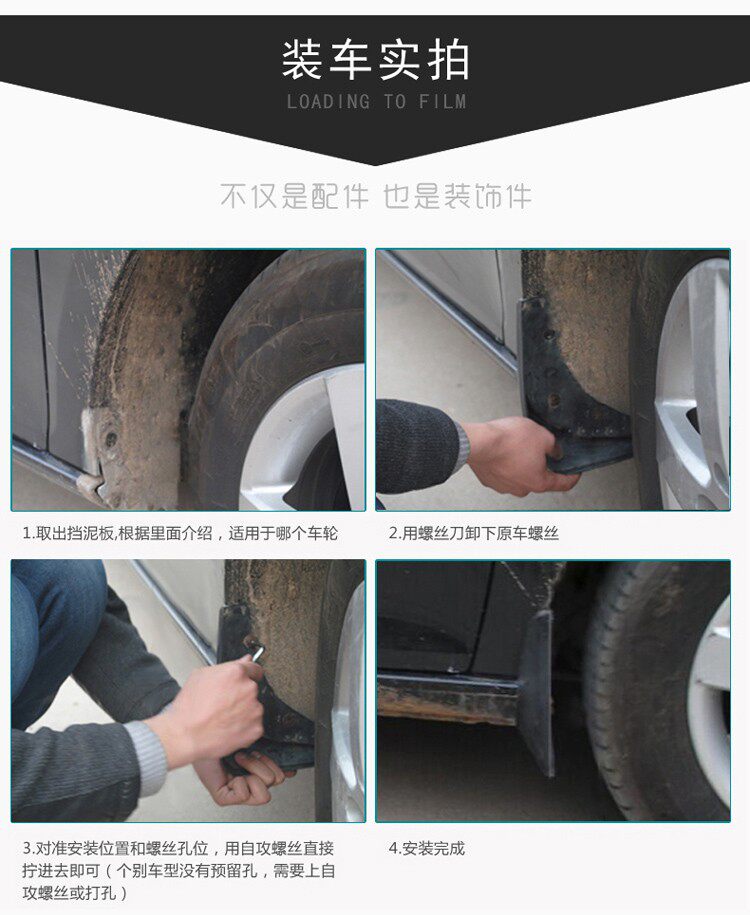 装车实拍
LOADING TO FILM

不仅是配件 也是装饰件

1.取出挡泥板,根据里面介绍，适用于哪个车轮

2.用螺丝刀卸下原车螺丝

3.对准安装位置和螺丝孔位，用自攻螺丝直接拧进去即可（个别车型没有预留孔，需要上自攻螺丝或打孔）

4.安装完成