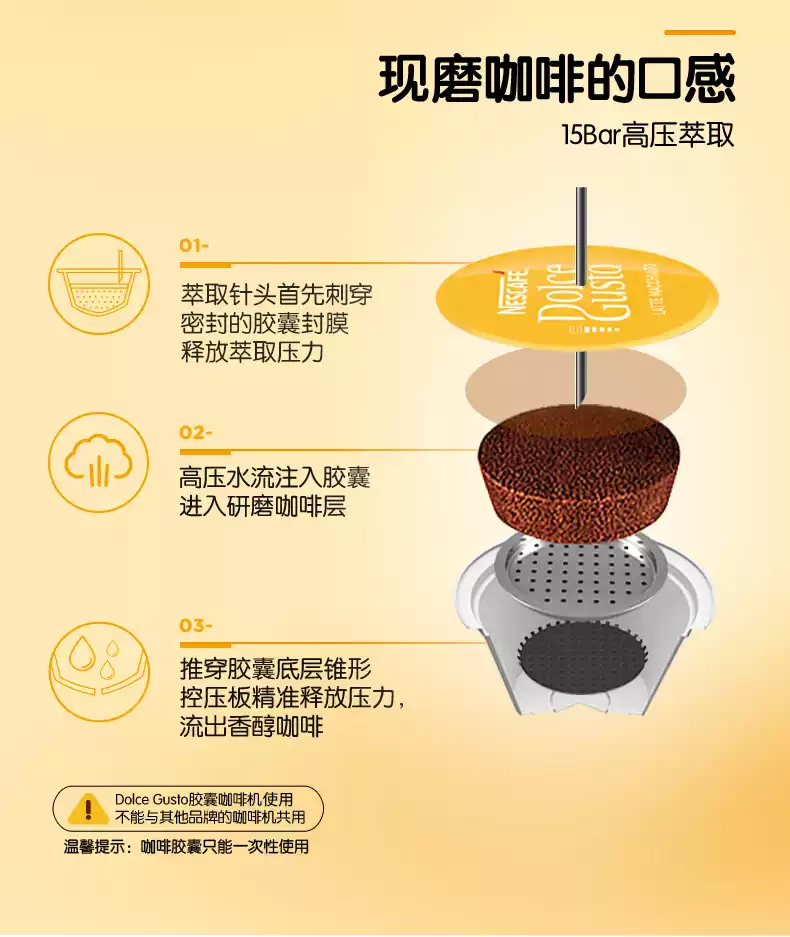 现磨咖啡的口感

15Bar高压萃取

01-

萃取针头首先刺穿密封的胶囊封膜释放萃取压力

NESCAFÉ Dolce Gusto

LATTE MACCHIATO

02-

高压水流注入胶囊进入研磨咖啡层

03-

推穿胶囊底层锥形控压板精准释放压力，流出香醇咖啡

Dolce Gusto胶囊咖啡机使用
不能与其他品牌的咖啡机共用

温馨提示：咖啡胶囊只能一次性使用