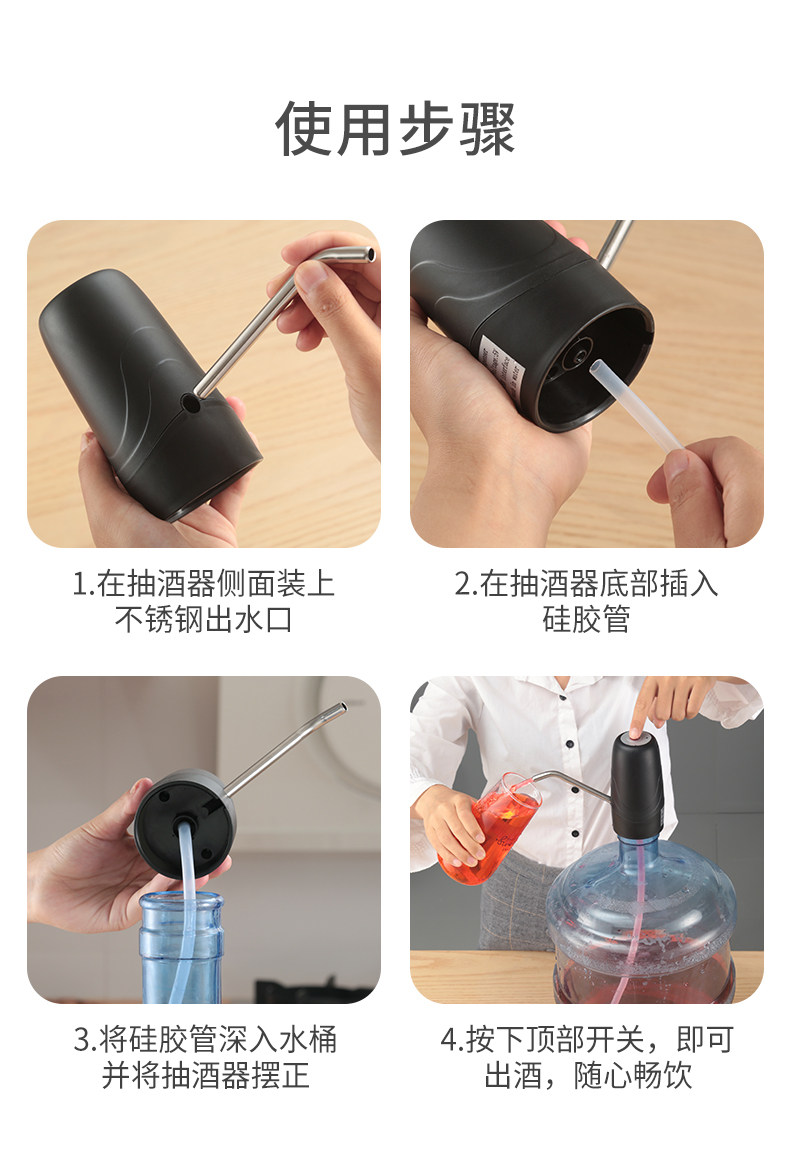 使用步骤

1.在抽酒器侧面装上不锈钢出水口

2.在抽酒器底部插入硅胶管

3.将硅胶管深入水桶并将抽酒器摆正

4.按下顶部开关，即可出酒，随心畅饮