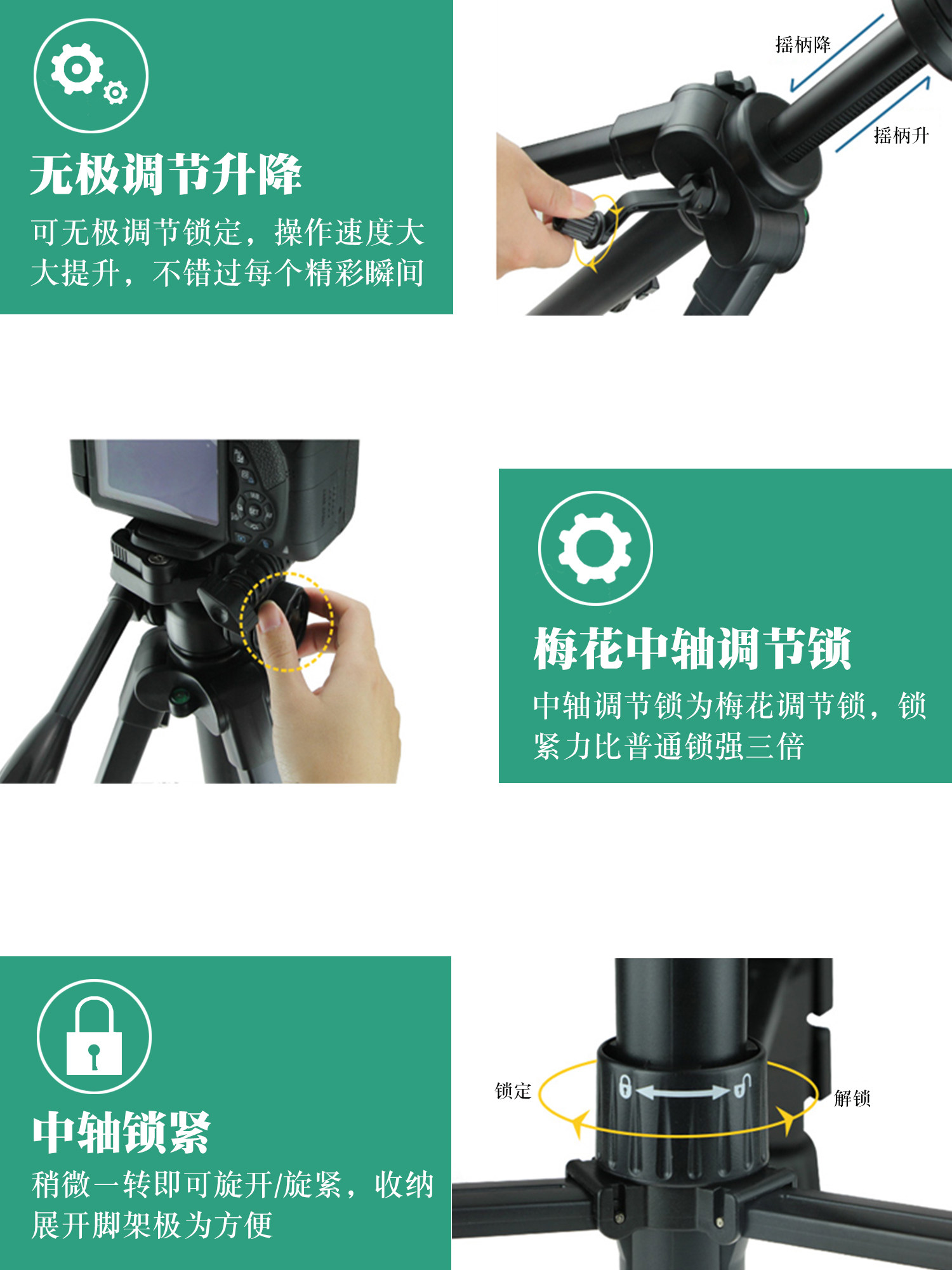 无极调节升降

可无极调节锁定，操作速度大大提升，不错过每个精彩瞬间

摇柄降

摇柄升

梅花中轴调节锁

中轴调节锁为梅花调节锁，锁紧力比普通锁强三倍

中轴锁紧

稍微一转即可旋开/旋紧，收纳展开脚架极为方便

锁定

解锁