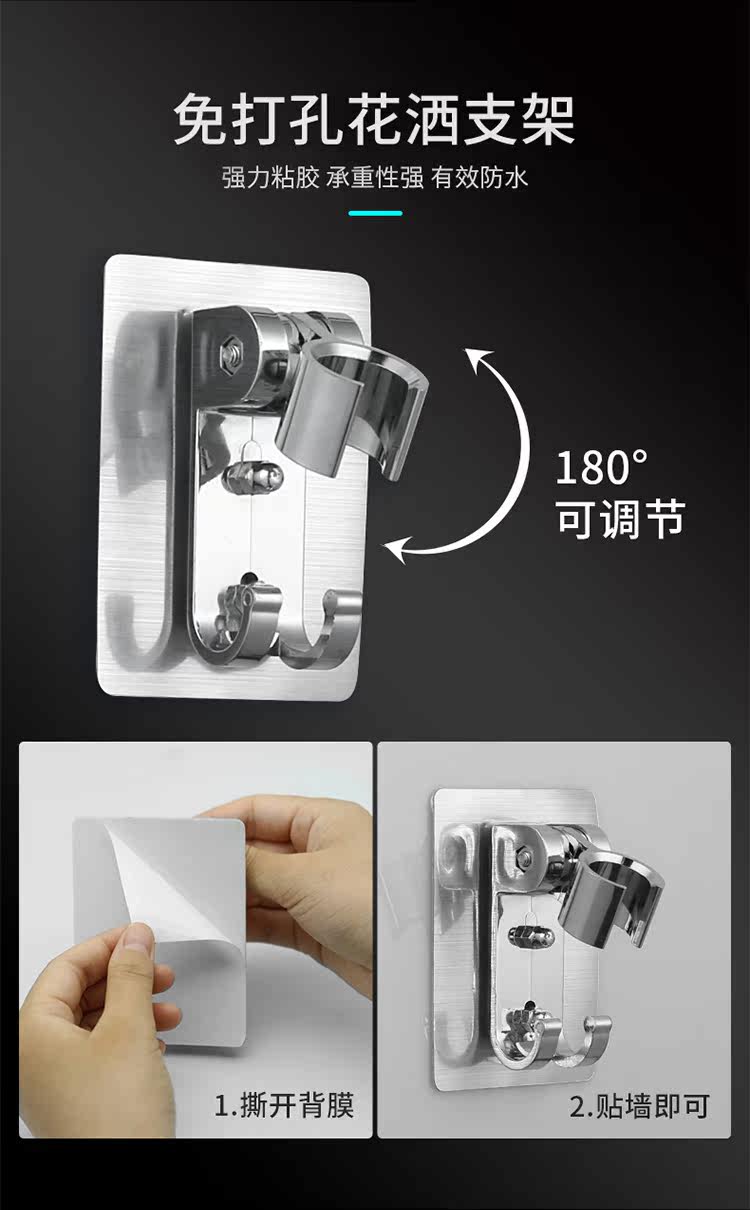 免打孔花洒支架

强力粘胶 承重性强 有效防水

180°
可调节

1.撕开背膜

2.贴墙即可