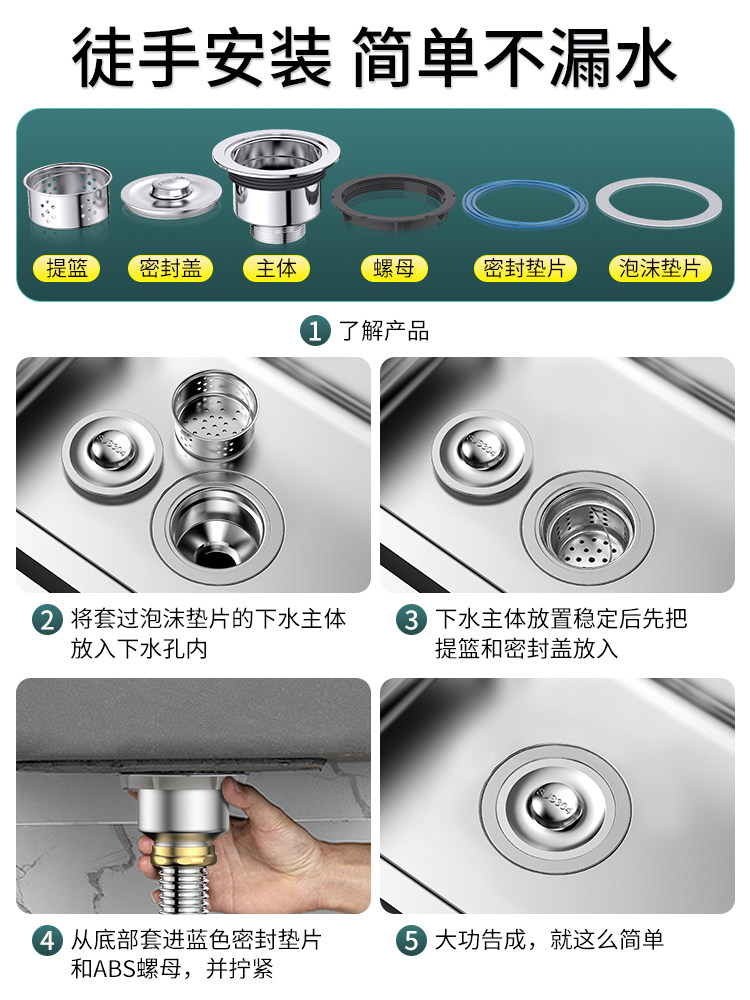 徒手安装 简单不漏水

提篮 密封盖 主体 螺母 密封垫片 泡沫垫片

1 了解产品

SUS304

SUS304

2 将套过泡沫垫片的下水主体放入下水孔内

3 下水主体放置稳定后先把提篮和密封盖放入

SUS304

4 从底部套进蓝色密封垫片和ABS螺母，并拧紧

5 大功告成，就这么简单