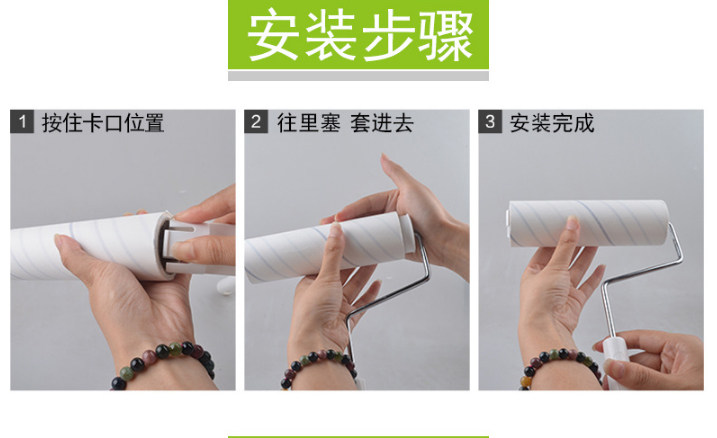 安装步骤

1 按住卡口位置

2 往里塞 套进去

3 安装完成