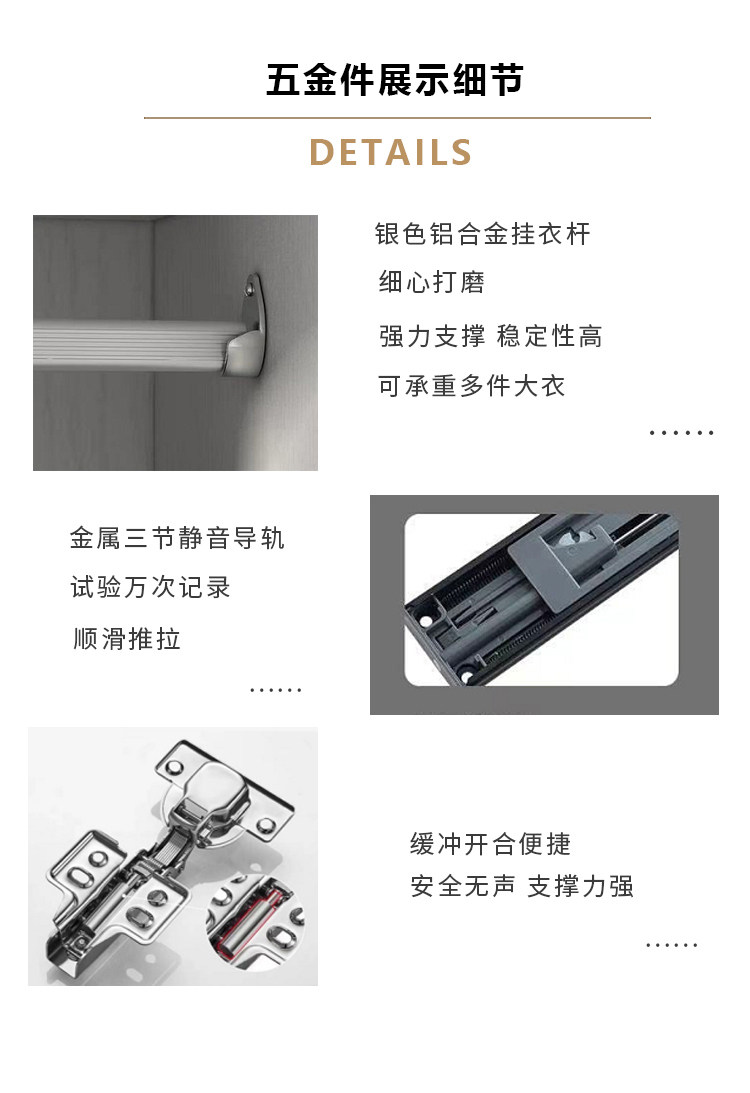 五金件展示细节

DETAILS

银色铝合金挂衣杆
细心打磨
强力支撑 稳定性高
可承重多件大衣
......

金属三节静音导轨
试验万次记录
顺滑推拉
......

缓冲开合便捷
安全无声 支撑力强
......