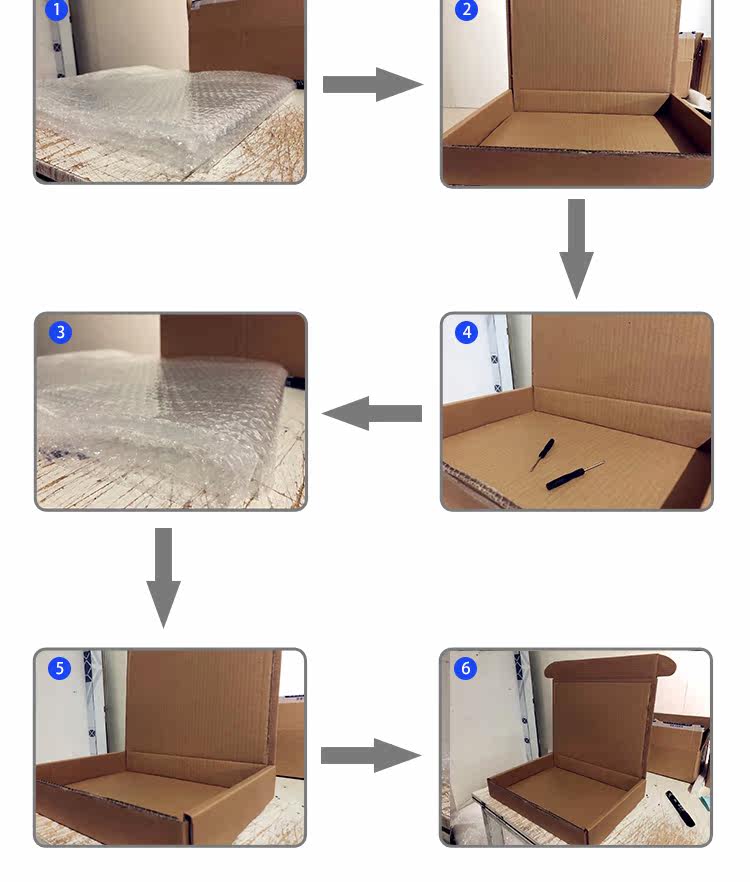 1

2

3

4

5

6