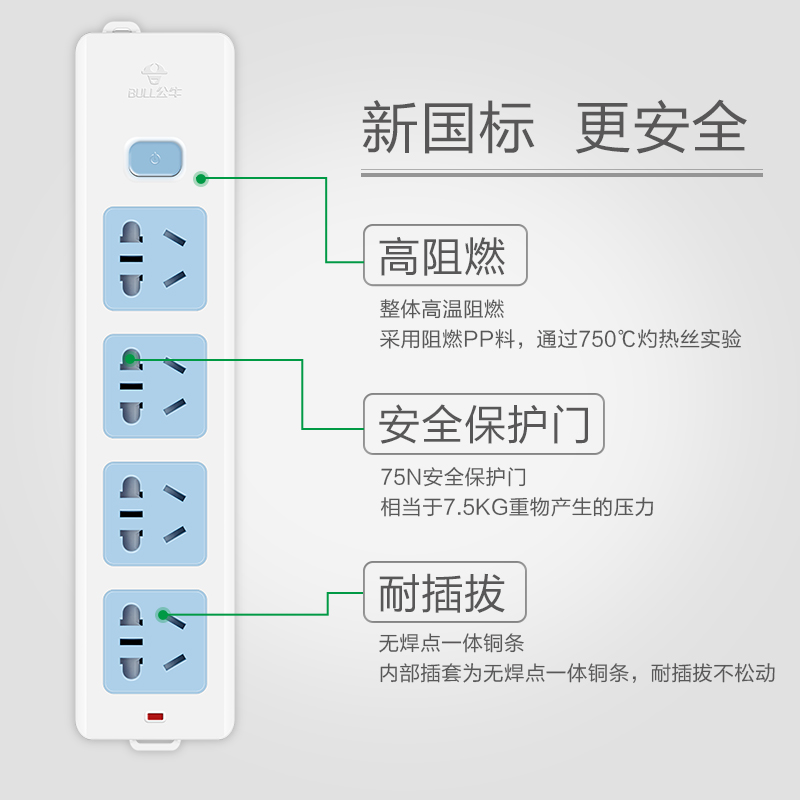 BULL公牛

新国标 更安全

高阻燃

整体高温阻燃
采用阻燃PP料，通过750℃灼热丝实验

安全保护门

75N安全保护门
相当于7.5KG重物产生的压力

耐插拔

无焊点一体铜条
内部插套为无焊点一体铜条，耐插拔不松动