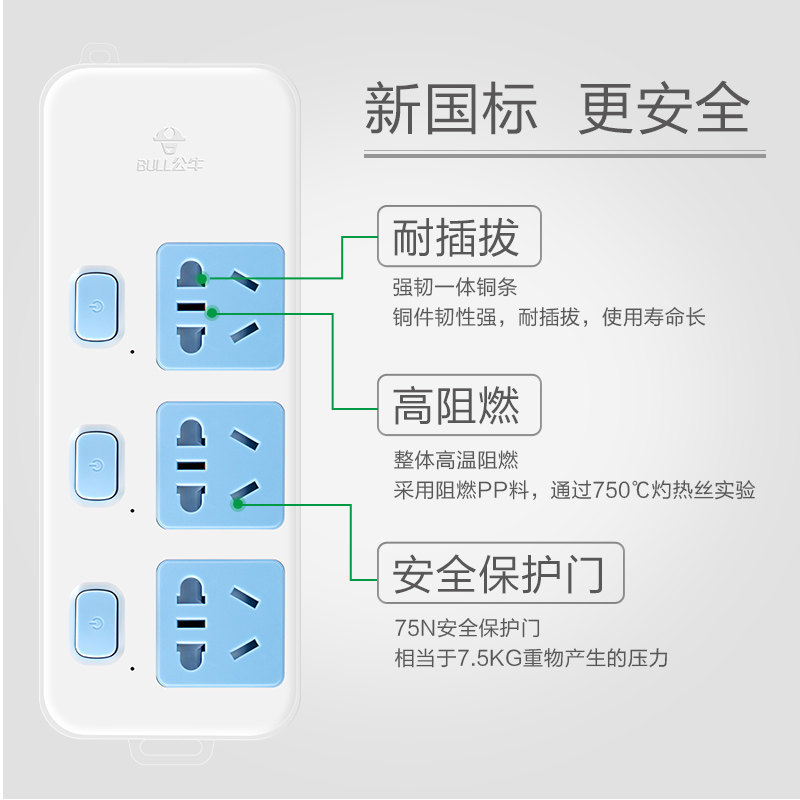 BULL公牛

新国标 更安全

耐插拔

强韧一体铜条
铜件韧性强，耐插拔，使用寿命长

高阻燃

整体高温阻燃
采用阻燃PP料，通过750℃灼热丝实验

安全保护门

75N安全保护门
相当于7.5KG重物产生的压力