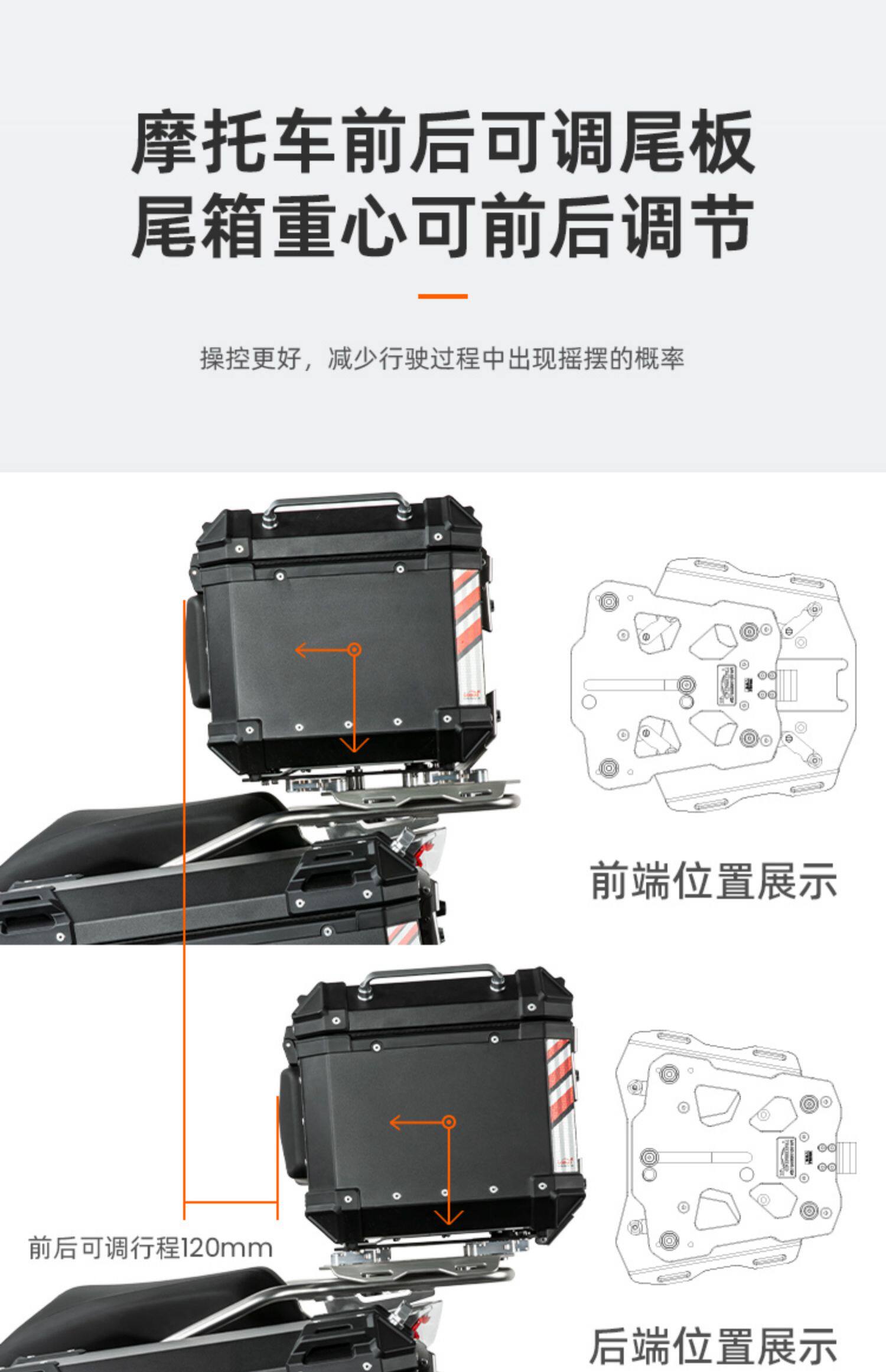 摩托车前后可调尾板
尾箱重心可前后调节

操控更好，减少行驶过程中出现摇摆的概率

前端位置展示

前后可调行程120mm

后端位置展示