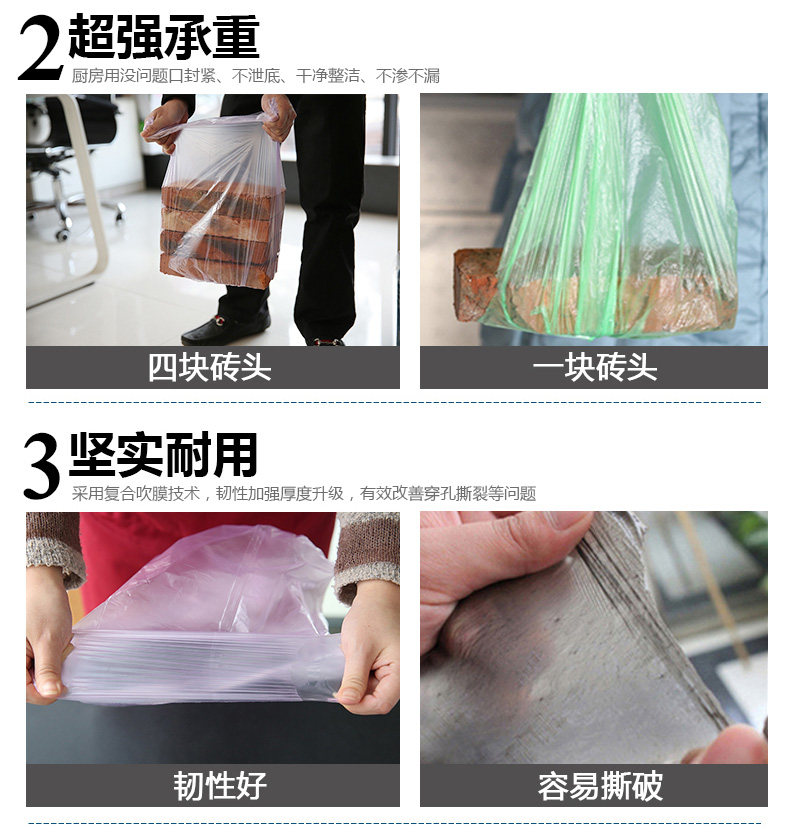 2 超强承重
厨房用没问题口封紧、不泄底、干净整洁、不渗不漏

四块砖头

一块砖头

3 坚实耐用
采用复合吹膜技术，韧性加强厚度升级，有效改善穿孔撕裂等问题

韧性好

容易撕破