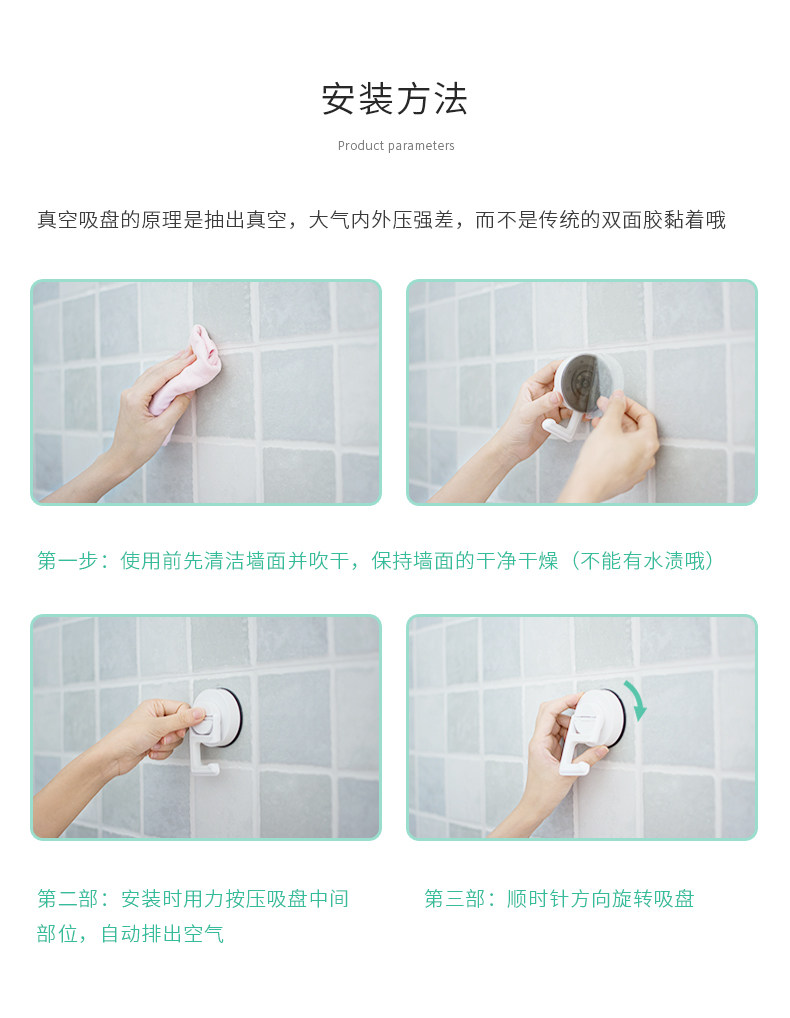 安装方法

Product parameters

真空吸盘的原理是抽出真空，大气内外压强差，而不是传统的双面胶黏着哦

第一步：使用前先清洁墙面并吹干，保持墙面的干净干燥（不能有水渍哦）

第二部：安装时用力按压吸盘中间部位，自动排出空气

第三部：顺时针方向旋转吸盘