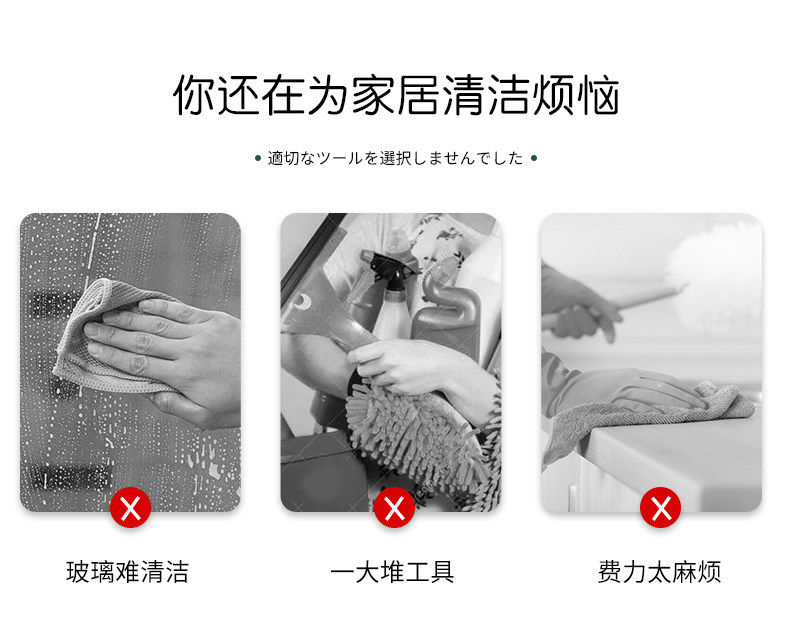 你还在为家居清洁烦恼

• 適切なツールを選択しませんでした •

玻璃难清洁

一大堆工具

费力太麻烦