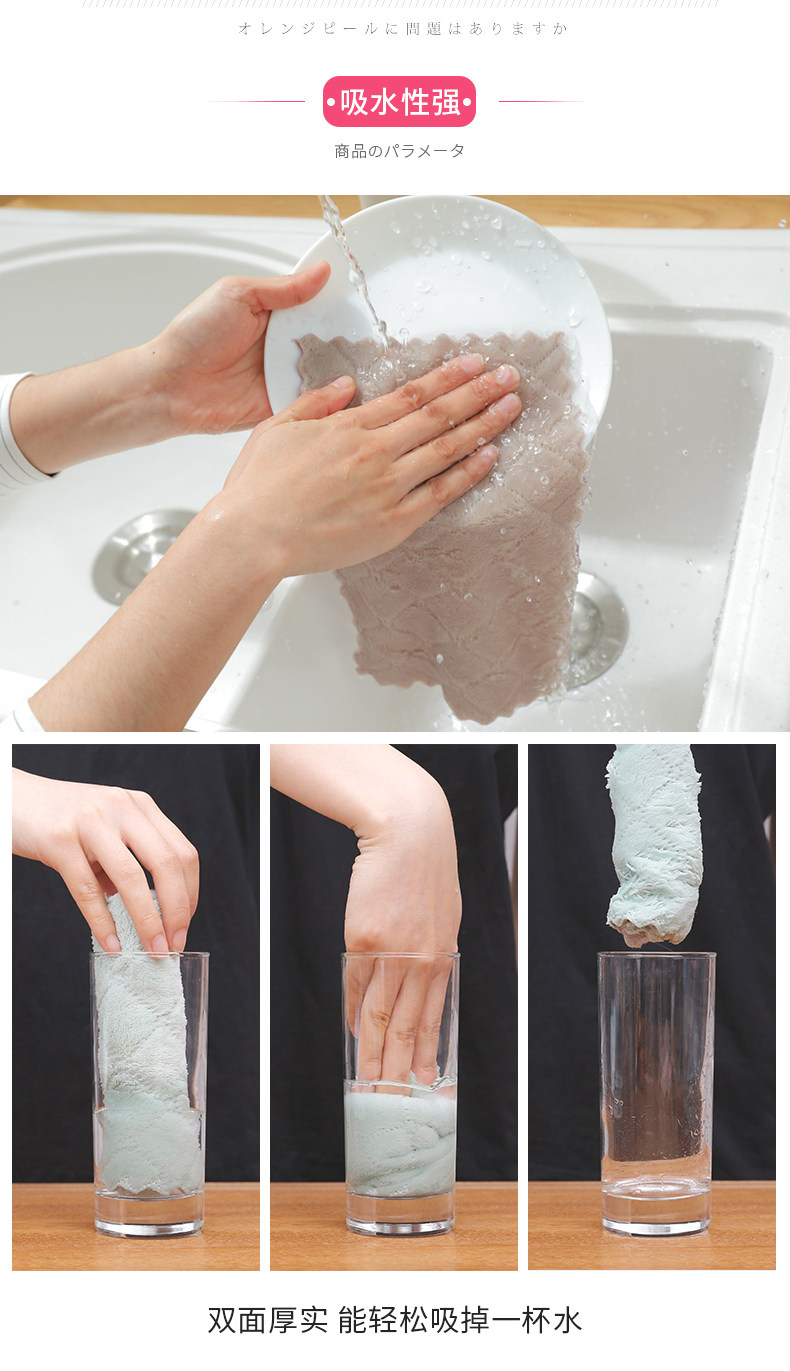 オレンジピールに問題はありますか

•吸水性强•

商品のパラメータ

双面厚实 能轻松吸掉一杯水