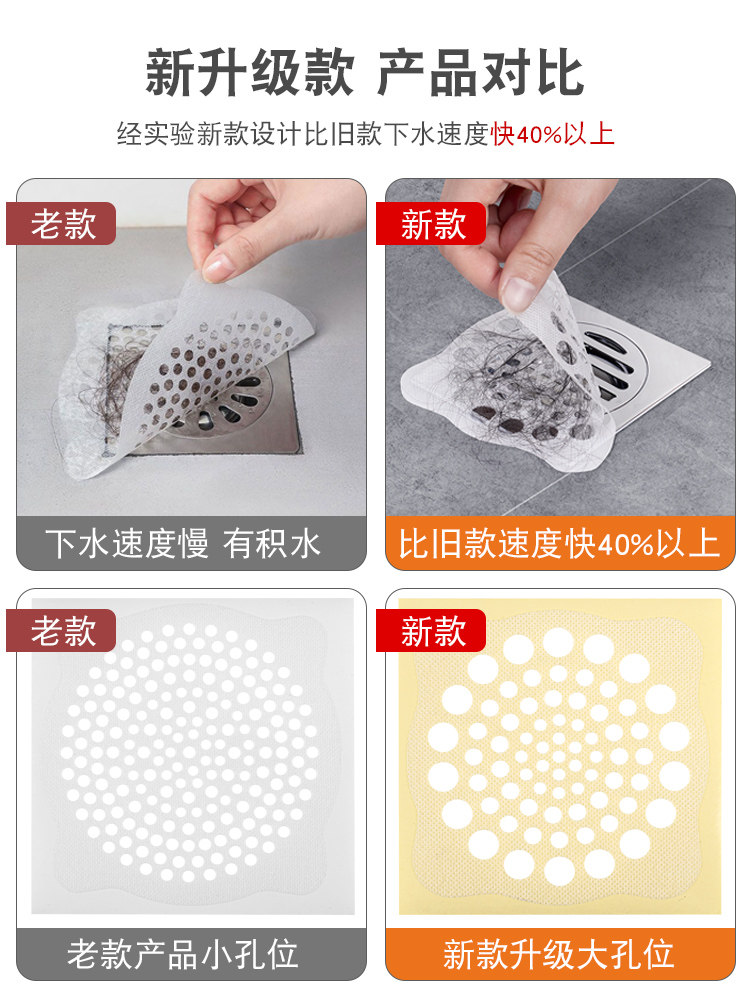 新升级款 产品对比

经实验新款设计比旧款下水速度快40%以上

老款

下水速度慢 有积水

新款

比旧款速度快40%以上

老款

老款产品小孔位

新款

新款升级大孔位