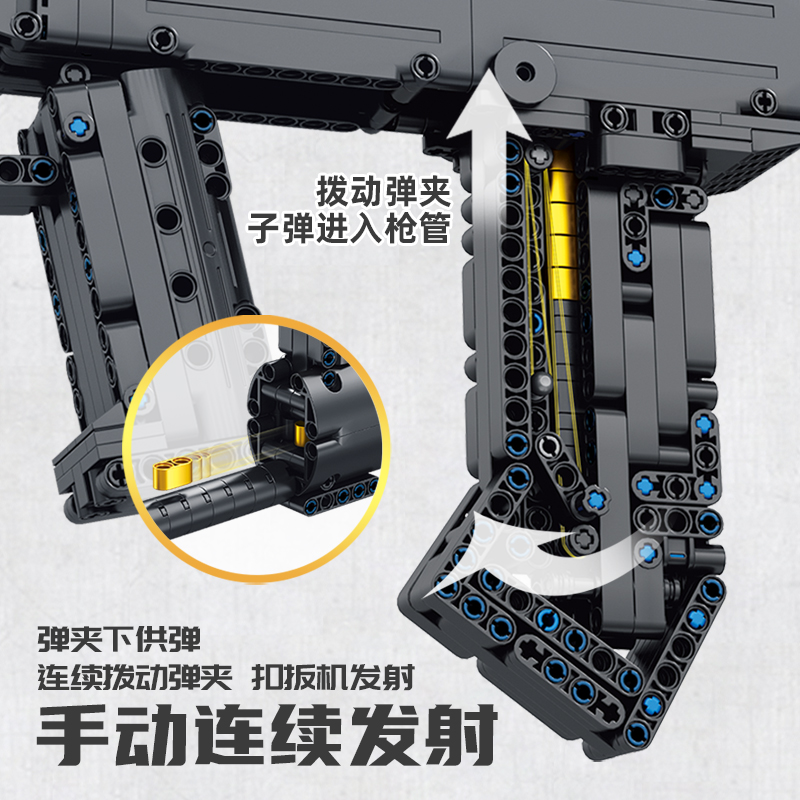 拨动弹夹
子弹进入枪管

弹夹下供弹
连续拨动弹夹 扣扳机发射
手动连续发射