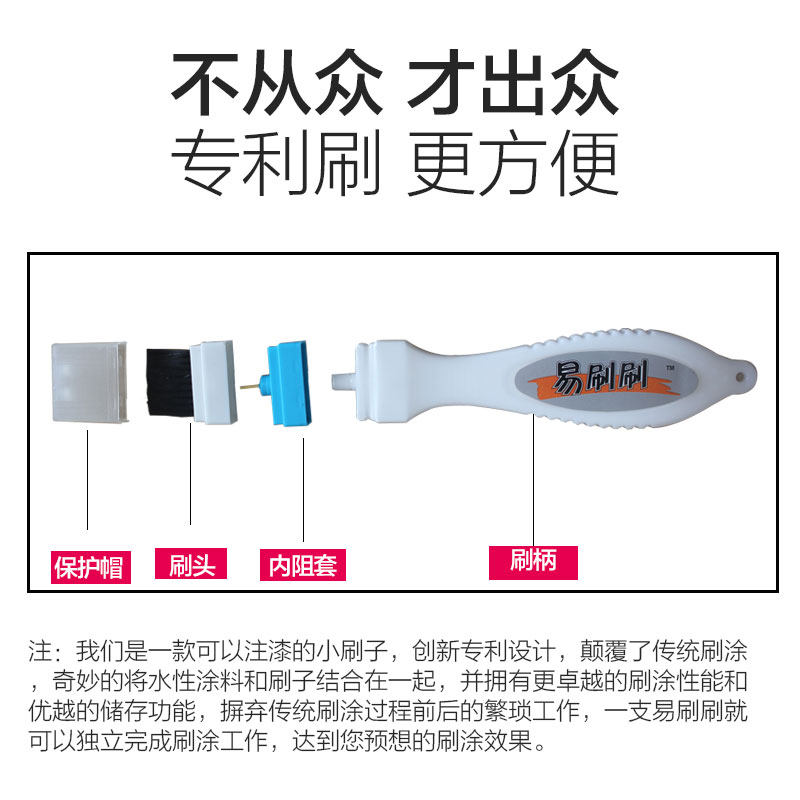 不从众 才出众
专利刷 更方便

易刷刷™

保护帽
刷头
内阻套
刷柄

注：我们是一款可以注漆的小刷子，创新专利设计，颠覆了传统刷涂，奇妙的将水性涂料和刷子结合在一起，并拥有更卓越的刷涂性能和优越的储存功能，摒弃传统刷涂过程前后的繁琐工作，一支易刷刷就可以独立完成刷涂工作，达到您预想的刷涂效果。