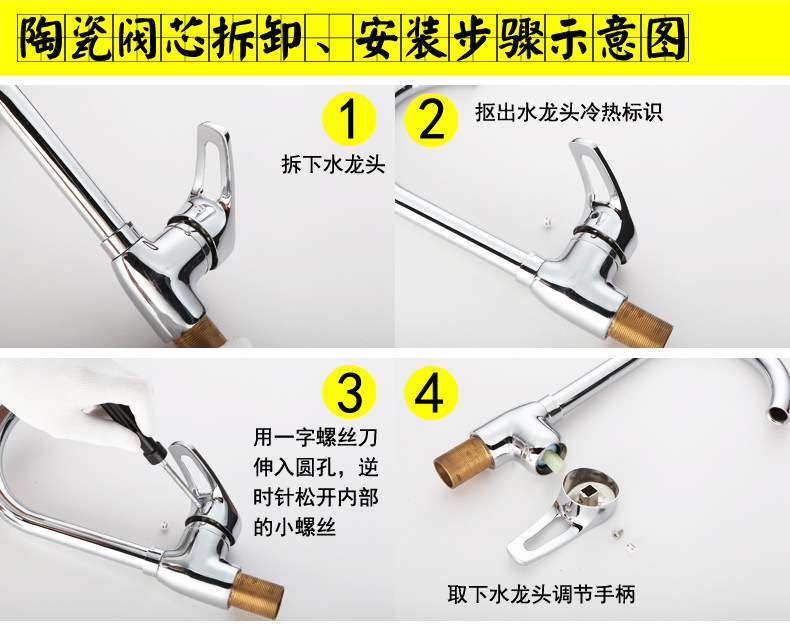 陶瓷阀芯拆卸、安装步骤示意图

1
拆下水龙头

2
抠出水龙头冷热标识

3
用一字螺丝刀伸入圆孔，逆时针松开内部的小螺丝

4
取下水龙头调节手柄