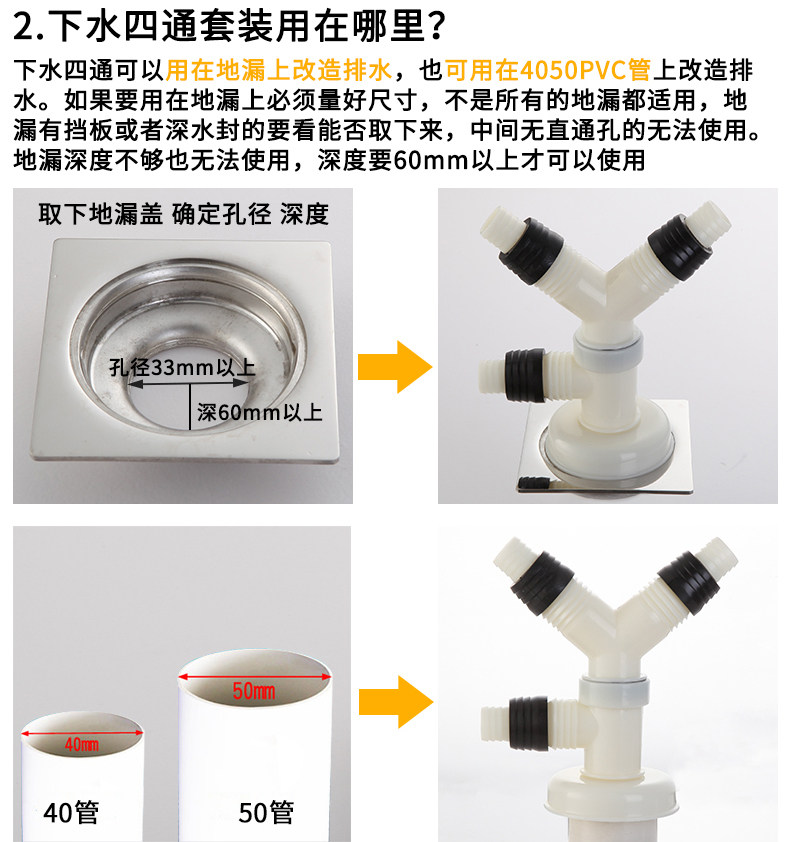 2.下水四通套装用在哪里?

下水四通可以用在地漏上改造排水，也可用在4050PVC管上改造排水。如果要用在地漏上必须量好尺寸，不是所有的地漏都适用，地漏有挡板或者深水封的要看能否取下来，中间无直通孔的无法使用。地漏深度不够也无法使用，深度要60mm以上才可以使用

取下地漏盖 确定孔径 深度

孔径33mm以上

深60mm以上

50mm

40mm

40管

50管