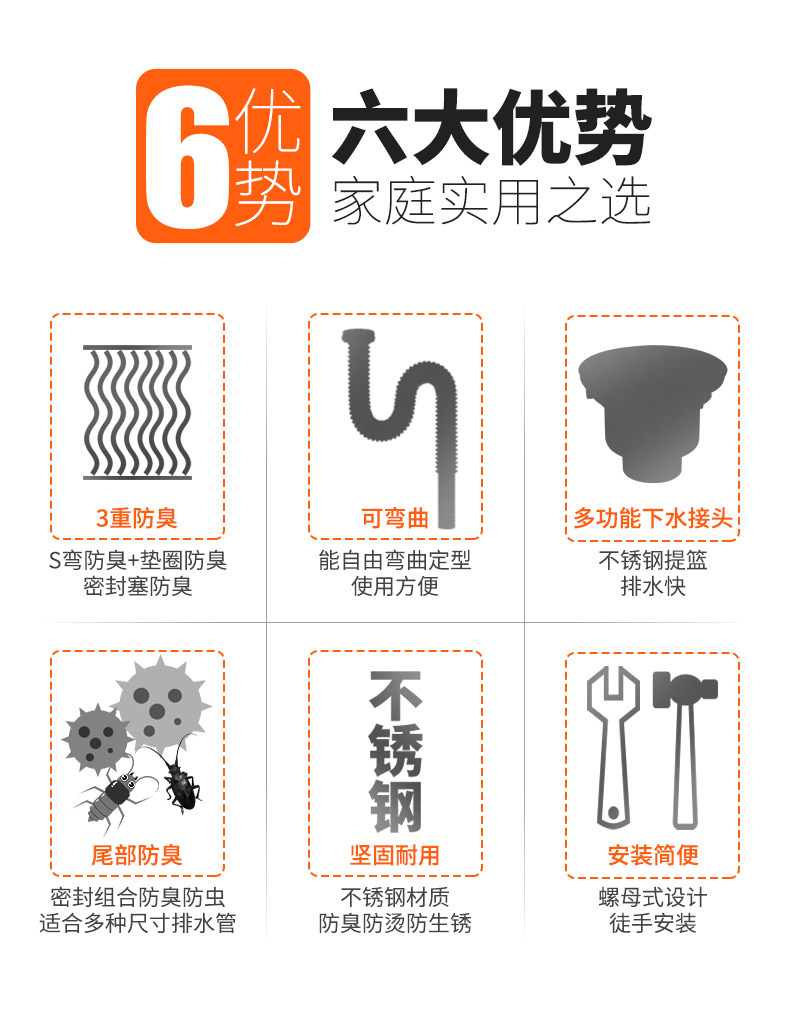 6优势

六大优势
家庭实用之选

3重防臭
S弯防臭+垫圈防臭
密封塞防臭

可弯曲
能自由弯曲定型
使用方便

多功能下水接头
不锈钢提篮
排水快

尾部防臭
密封组合防臭防虫
适合多种尺寸排水管

不锈钢

坚固耐用
不锈钢材质
防臭防烫防生锈

安装简便
螺母式设计
徒手安装