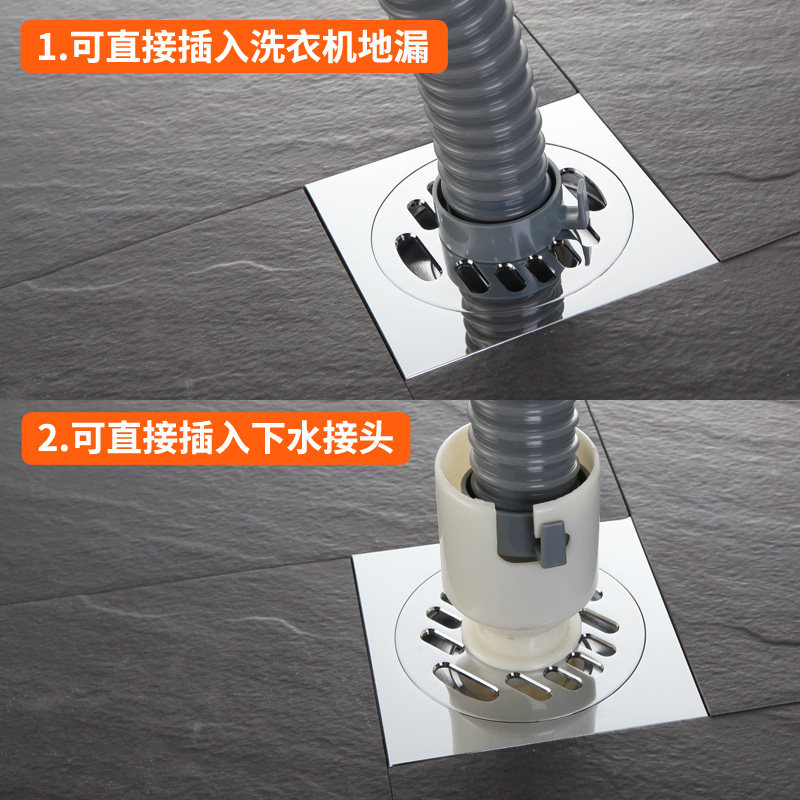 1.可直接插入洗衣机地漏

2.可直接插入下水接头