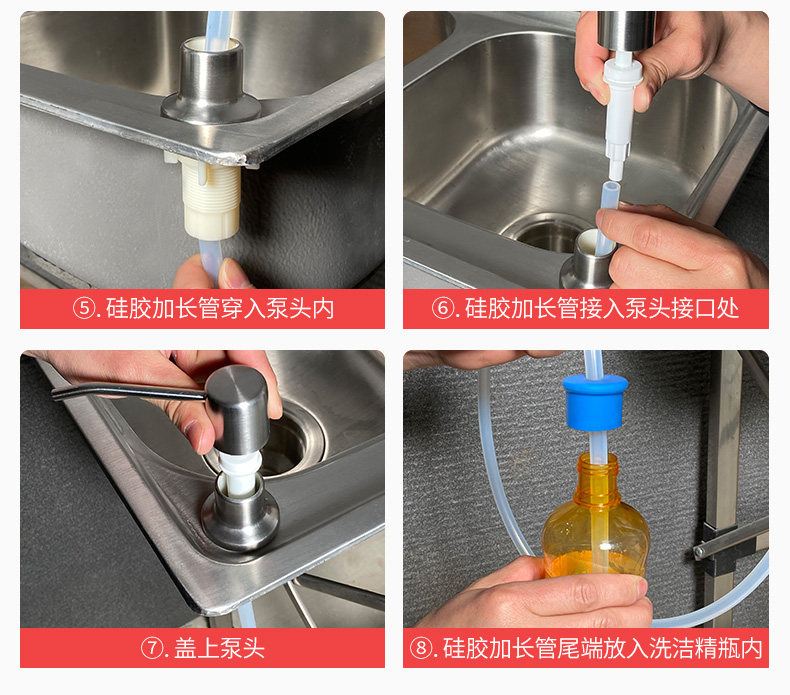 ⑤. 硅胶加长管穿入泵头内

⑥. 硅胶加长管接入泵头接口处

⑦. 盖上泵头

⑧. 硅胶加长管尾端放入洗洁精瓶内