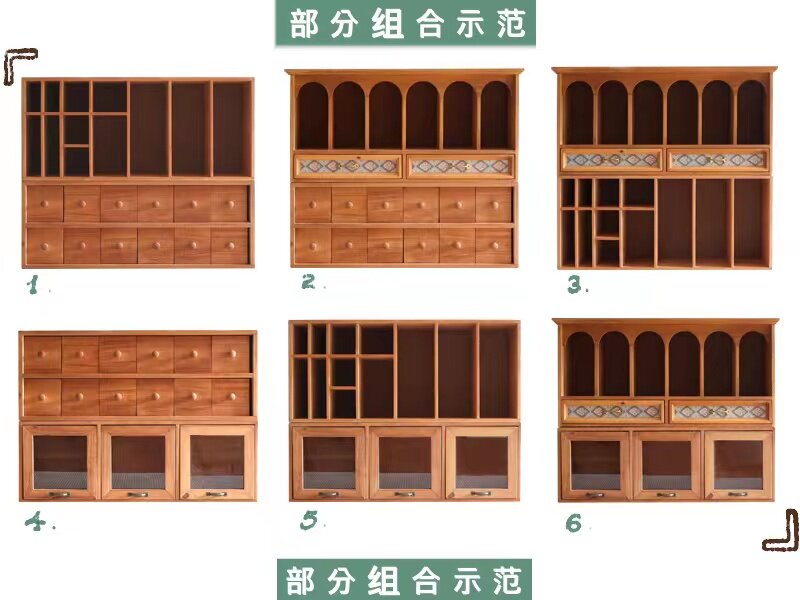 部分组合示范

1.

2.

3.

4.

5.

6.

部分组合示范