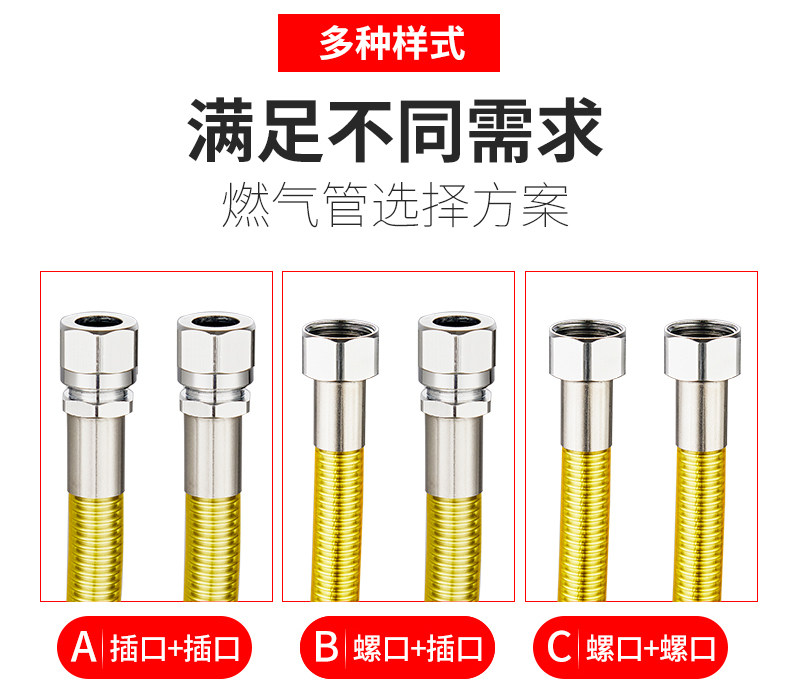 多种样式

满足不同需求

燃气管选择方案

A 插口+插口

B 螺口+插口

C 螺口+螺口