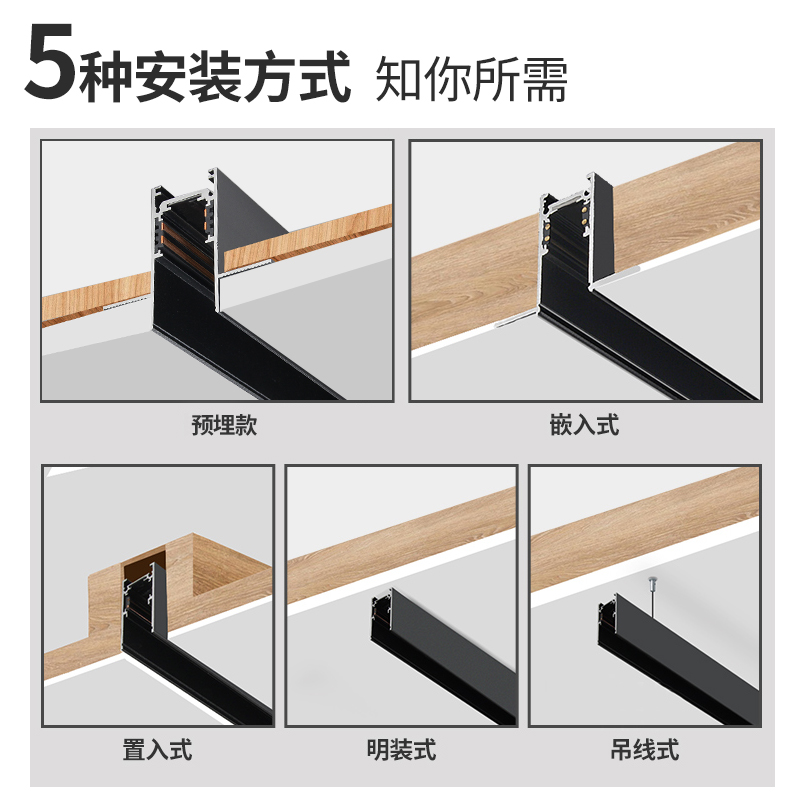 5种安装方式 知你所需

预埋款

嵌入式

置入式

明装式

吊线式