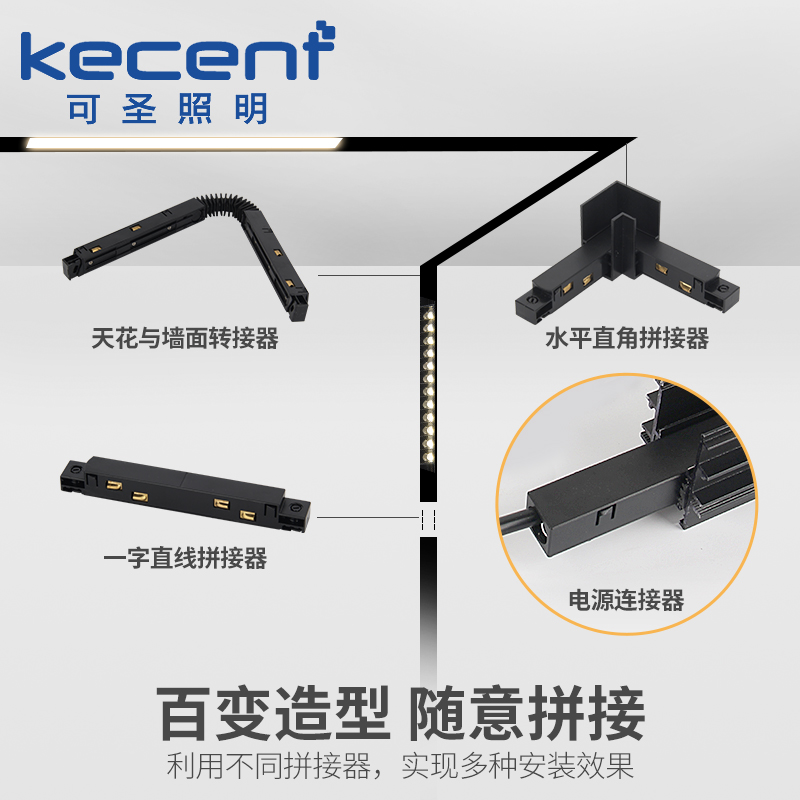 kecent
可圣照明

天花与墙面转接器

水平直角拼接器

一字直线拼接器

电源连接器

百变造型 随意拼接
利用不同拼接器，实现多种安装效果