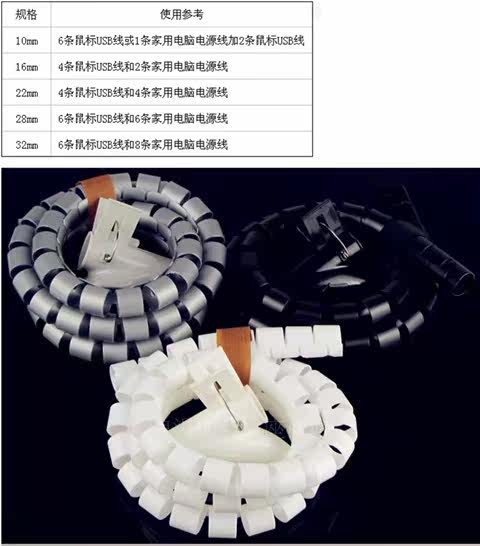 | 规格 | 使用参考 |
|---|---|
| 10mm | 6条鼠标USB线或1条家用电脑电源线加2条鼠标USB线 |
| 16mm | 4条鼠标USB线和2条家用电脑电源线 |
| 22mm | 4条鼠标USB线和4条家用电脑电源线 |
| 28mm | 6条鼠标USB线和6条家用电脑电源线 |
| 32mm | 6条鼠标USB线和8条家用电脑电源线 |