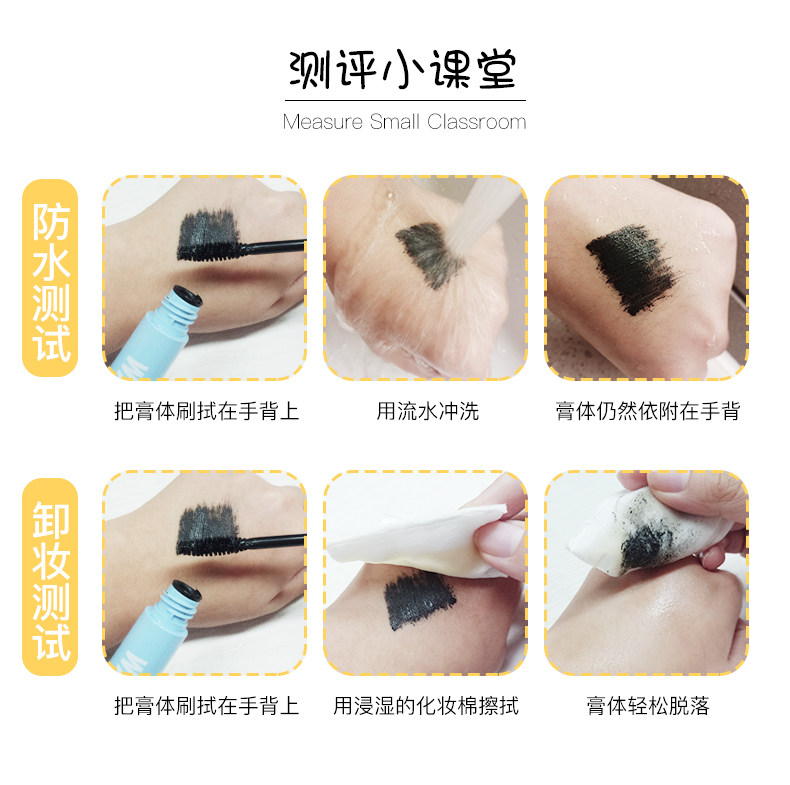 测评小课堂
Measure Small Classroom

防水测试

把膏体刷拭在手背上

用流水冲洗

膏体仍然依附在手背

卸妆测试

把膏体刷拭在手背上

用浸湿的化妆棉擦拭

膏体轻松脱落