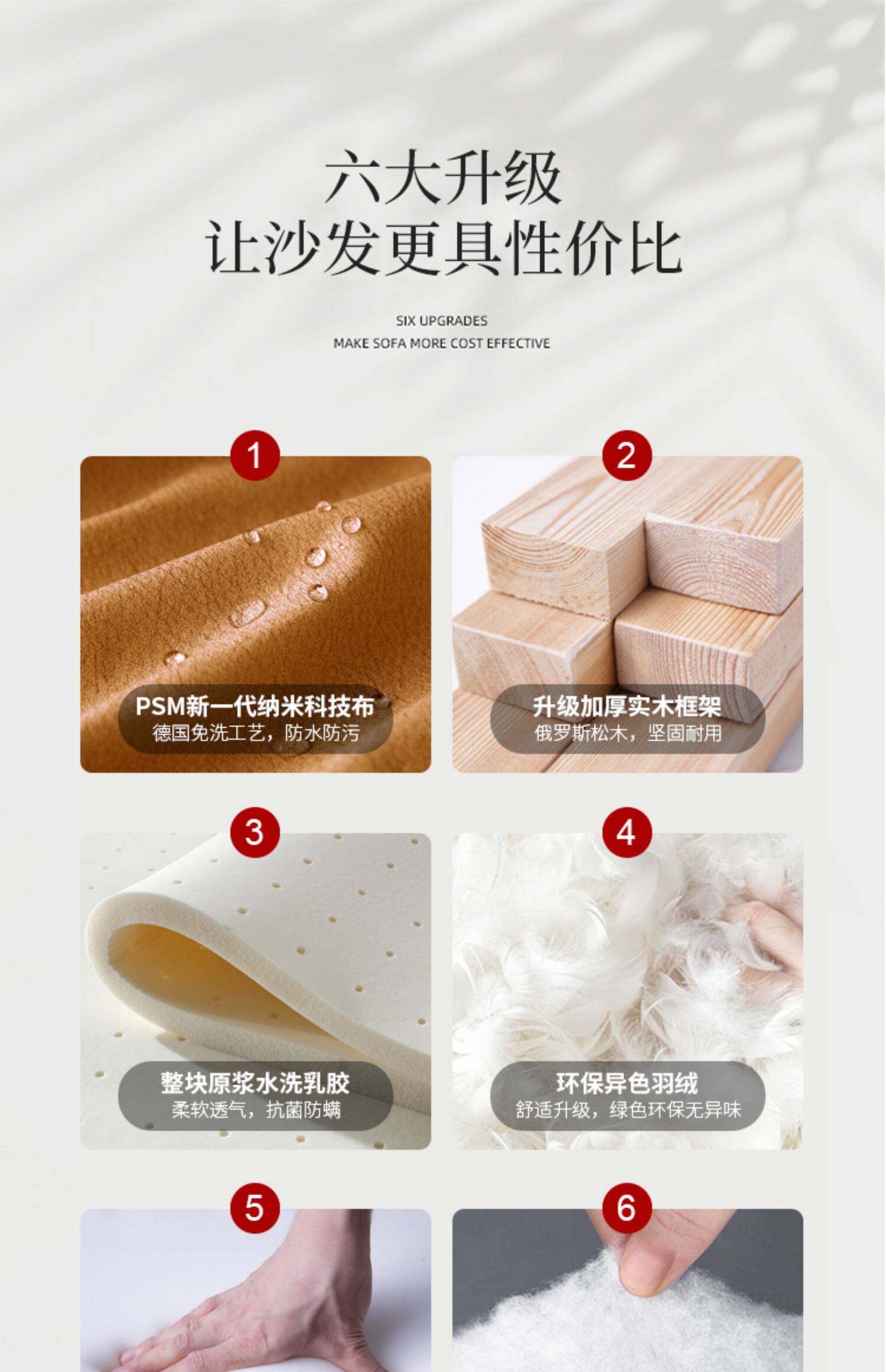 六大升级
让沙发更具性价比

SIX UPGRADES
MAKE SOFA MORE COST EFFECTIVE

1

PSM新一代纳米科技布
德国免洗工艺，防水防污

2

升级加厚实木框架
俄罗斯松木，坚固耐用

3

整块原浆水洗乳胶
柔软透气，抗菌防螨

4

环保异色羽绒
舒适升级，绿色环保无异味

5

6