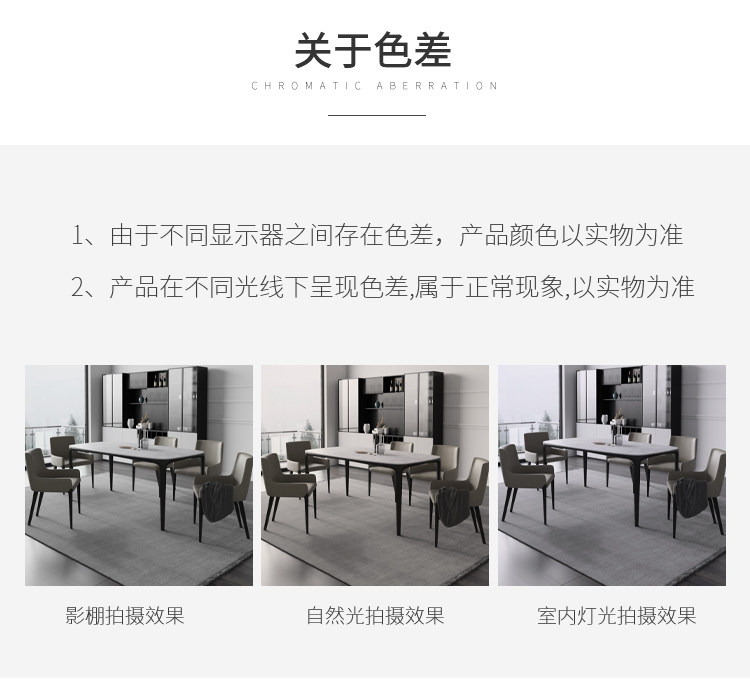 关于色差

CHROMATIC ABERRATION

1、由于不同显示器之间存在色差，产品颜色以实物为准

2、产品在不同光线下呈现色差,属于正常现象,以实物为准

影棚拍摄效果

自然光拍摄效果

室内灯光拍摄效果