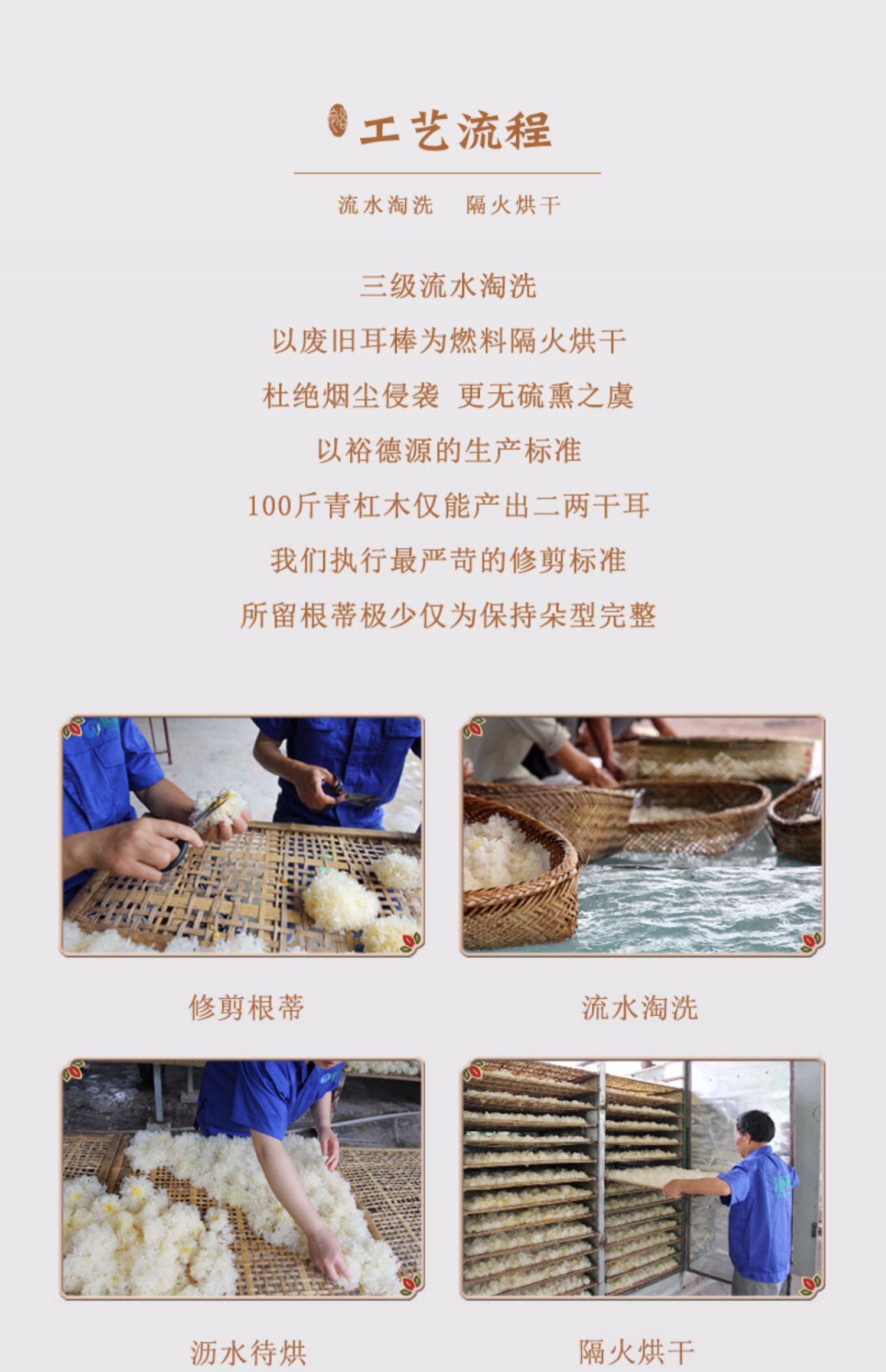 工艺流程

流水淘洗　隔火烘干

三级流水淘洗
以废旧耳棒为燃料隔火烘干
杜绝烟尘侵袭 更无硫熏之虞
以裕德源的生产标准
100斤青杠木仅能产出二两干耳
我们执行最严苛的修剪标准
所留根蒂极少仅为保持朵型完整

修剪根蒂

流水淘洗

沥水待烘

隔火烘干