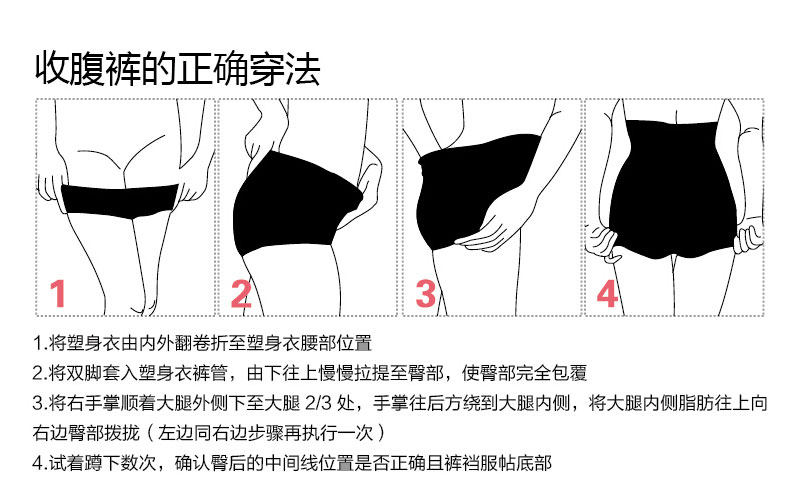 收腹裤的正确穿法

1

2

3

4

1.将塑身衣由内外翻卷折至塑身衣腰部位置

2.将双脚套入塑身衣裤管，由下往上慢慢拉提至臀部，使臀部完全包覆

3.将右手掌顺着大腿外侧下至大腿 2/3 处，手掌往后方绕到大腿内侧，将大腿内侧脂肪往上向右边臀部拨拢（左边同右边步骤再执行一次）

4.试着蹲下数次，确认臀后的中间线位置是否正确且裤裆服帖底部