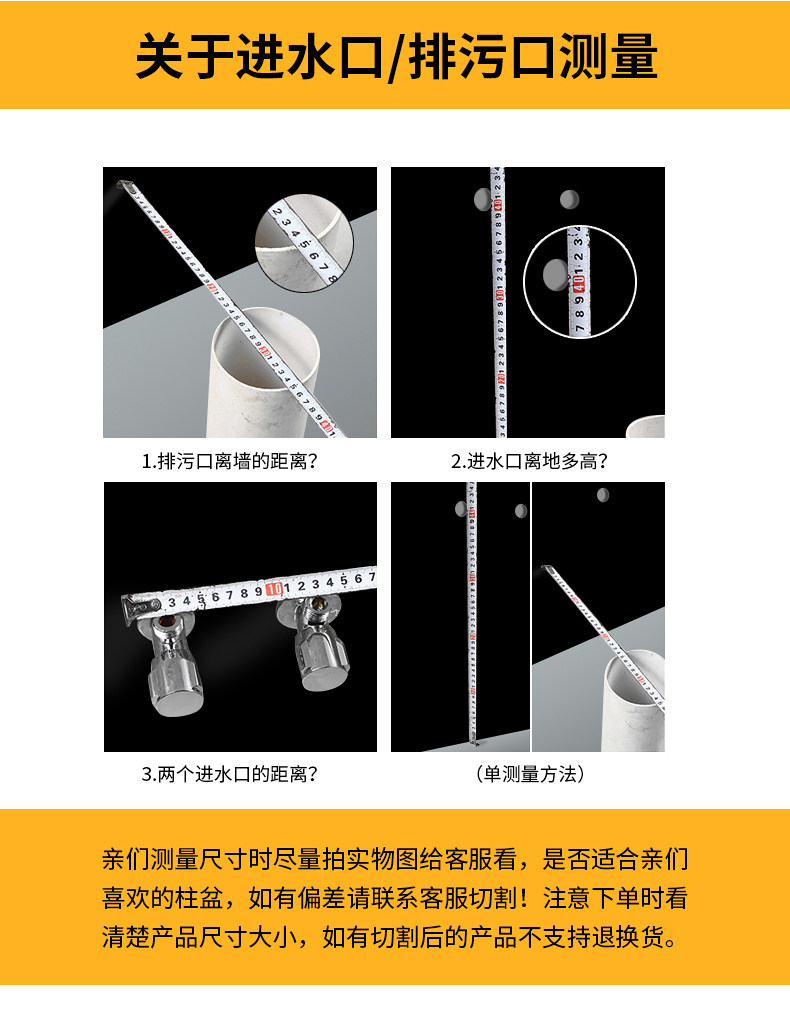 关于进水口/排污口测量

1.排污口离墙的距离?

2.进水口离地多高?

3.两个进水口的距离?

(单测量方法)

亲们测量尺寸时尽量拍实物图给客服看，是否适合亲们喜欢的柱盆，如有偏差请联系客服切割！注意下单时看清楚产品尺寸大小，如有切割后的产品不支持退换货。