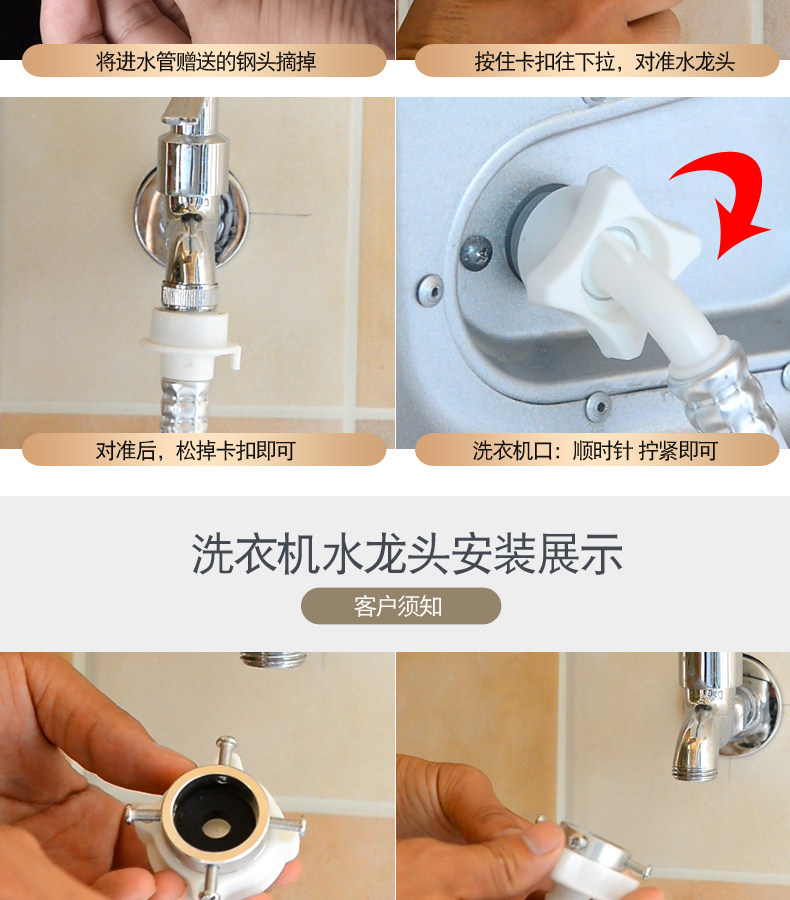 将进水管赠送的钢头摘掉

按住卡扣往下拉，对准水龙头

对准后，松掉卡扣即可

洗衣机口：顺时针 拧紧即可

洗衣机水龙头安装展示

客户须知