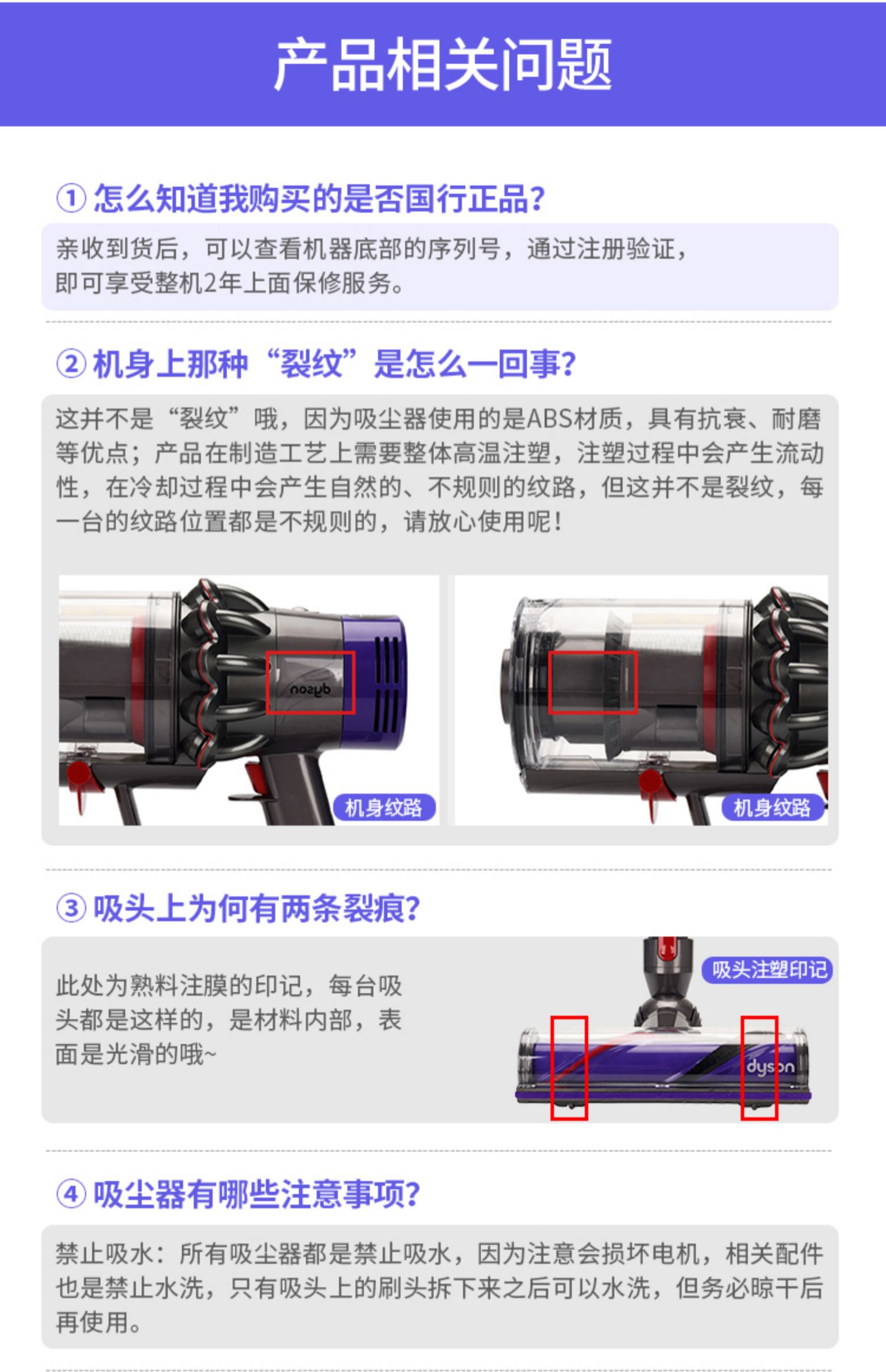 产品相关问题

① 怎么知道我购买的是否国行正品?

亲收到货后，可以查看机器底部的序列号，通过注册验证，即可享受整机2年上面保修服务。

② 机身上那种“裂纹”是怎么一回事?

这并不是“裂纹”哦，因为吸尘器使用的是ABS材质，具有抗衰、耐磨等优点；产品在制造工艺上需要整体高温注塑，注塑过程中会产生流动性，在冷却过程中会产生自然的、不规则的纹路，但这并不是裂纹，每一台的纹路位置都是不规则的，请放心使用呢！

dyson

机身纹路

机身纹路

③ 吸头上为何有两条裂痕?

此处为熟料注膜的印记，每台吸头都是这样的，是材料内部，表面是光滑的哦~

吸头注塑印记

dyson

④ 吸尘器有哪些注意事项?

禁止吸水：所有吸尘器都是禁止吸水，因为注意会损坏电机，相关配件也是禁止水洗，只有吸头上的刷头拆下来之后可以水洗，但务必晾干后再使用。