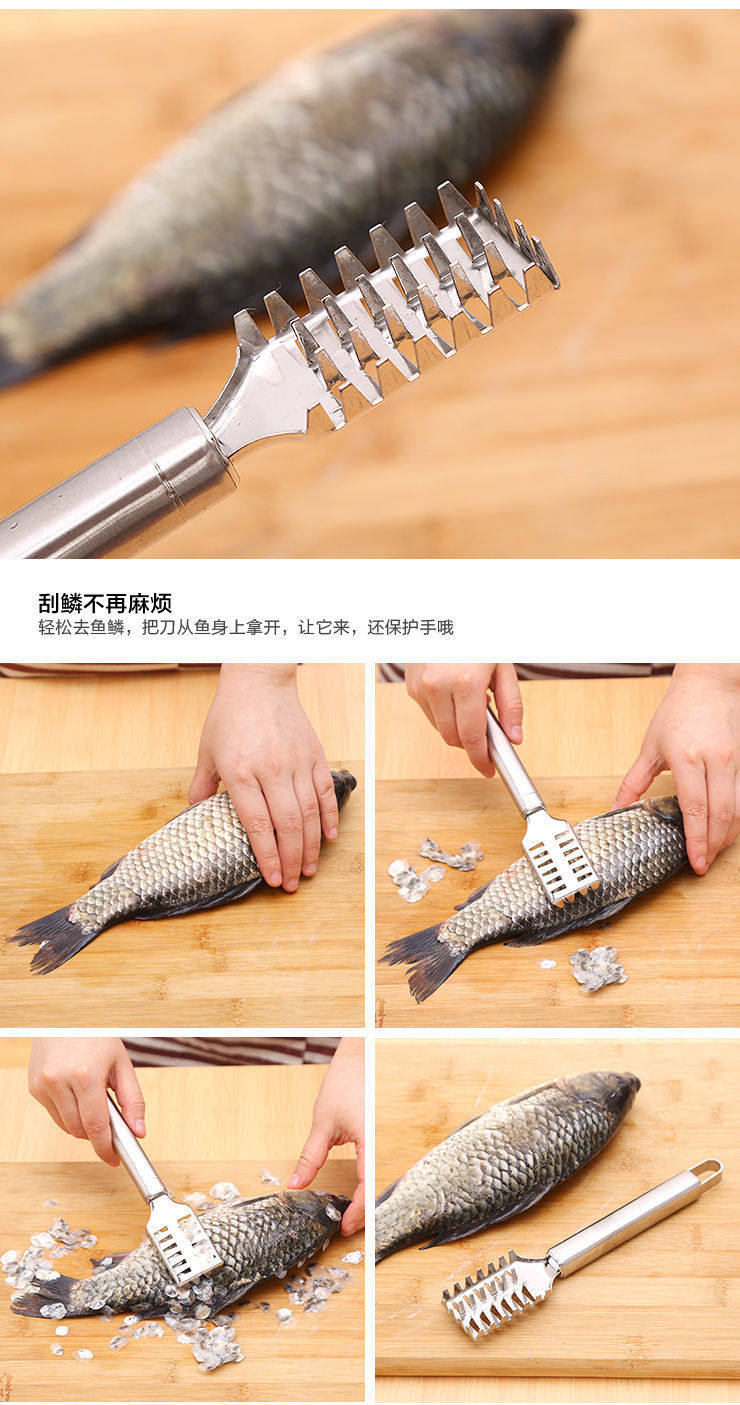 刮鳞不再麻烦
轻松去鱼鳞，把刀从鱼身上拿开，让它来，还保护手哦