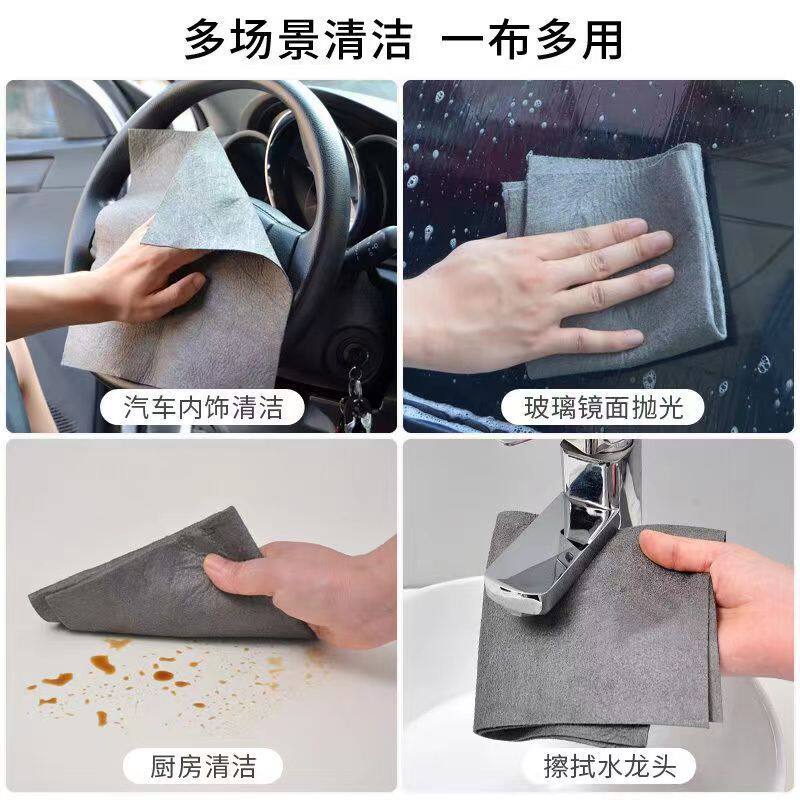 多场景清洁 一布多用

汽车内饰清洁

玻璃镜面抛光

厨房清洁

擦拭水龙头