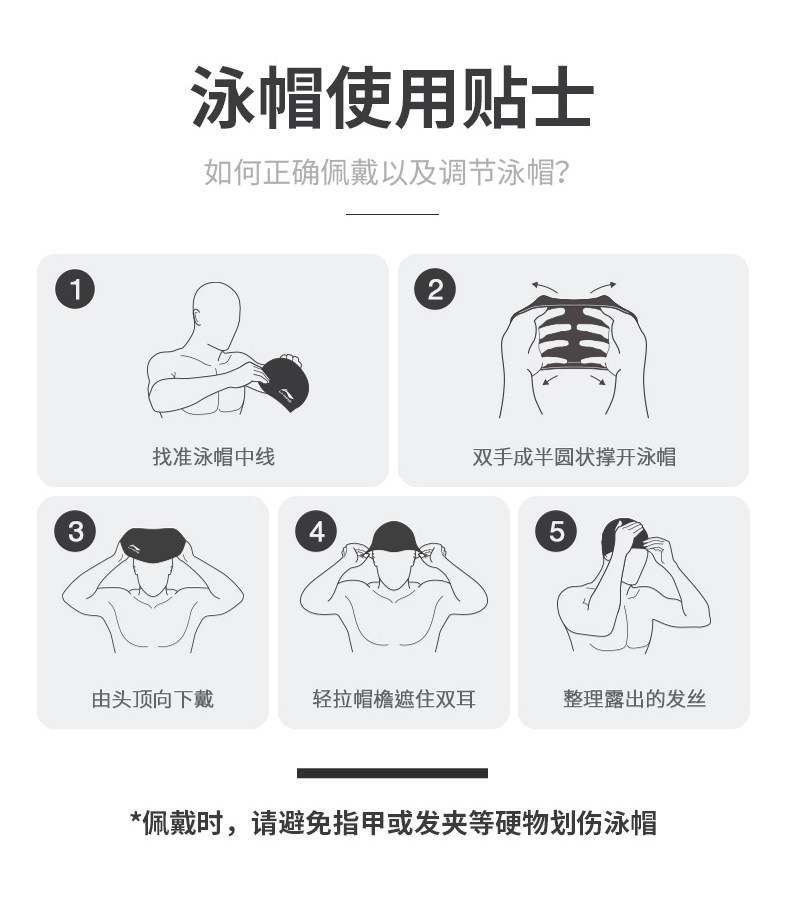 泳帽使用贴士

如何正确佩戴以及调节泳帽?

1
找准泳帽中线

2
双手成半圆状撑开泳帽

3
由头顶向下戴

4
轻拉帽檐遮住双耳

5
整理露出的发丝

*佩戴时，请避免指甲或发夹等硬物划伤泳帽