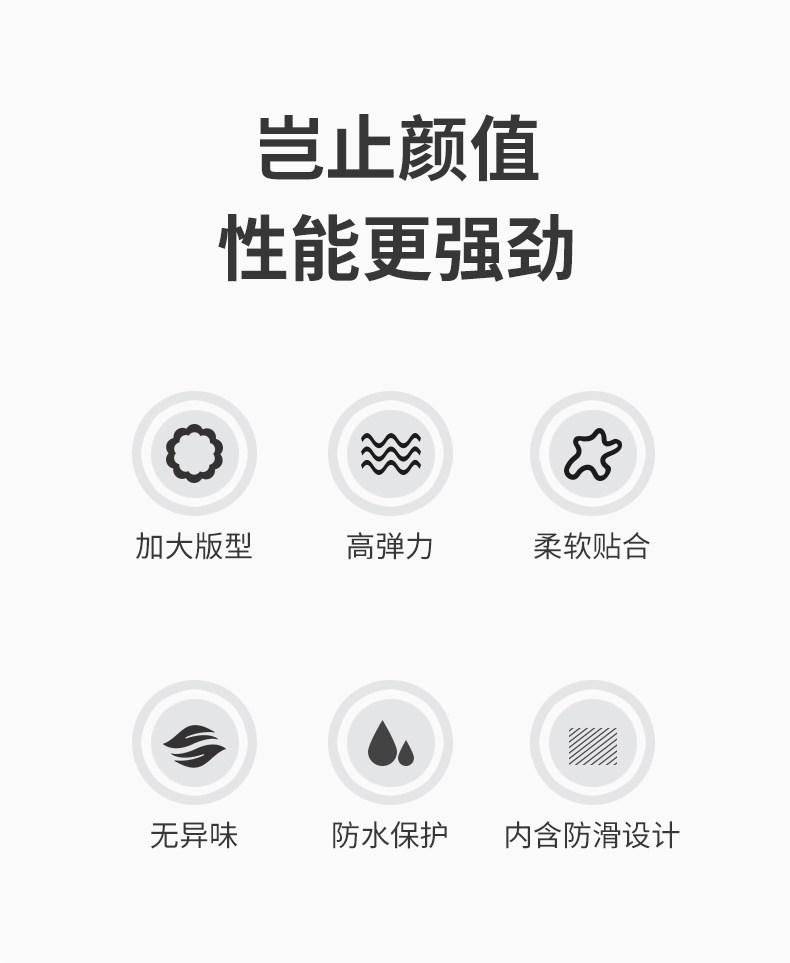 岂止颜值
性能更强劲

加大版型

高弹力

柔软贴合

无异味

防水保护

内含防滑设计