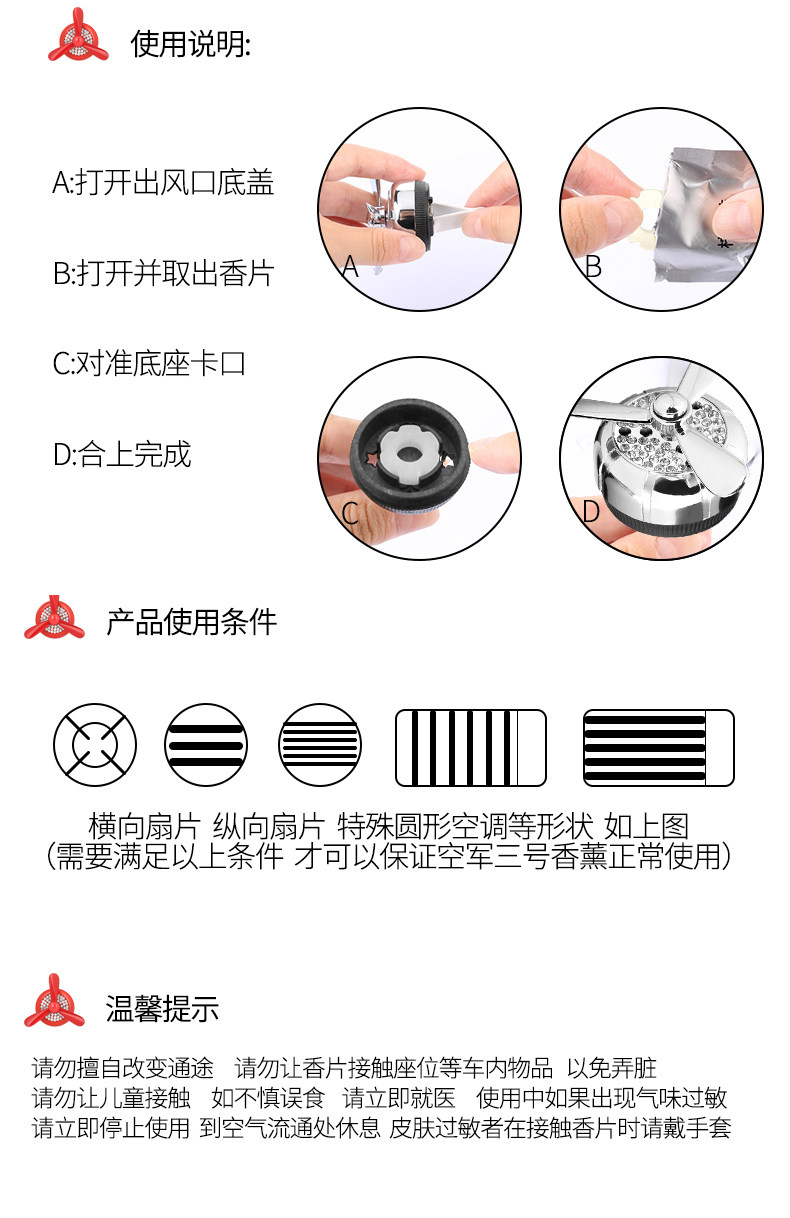 使用说明:

A:打开出风口底盖

B:打开并取出香片

C:对准底座卡口

D:合上完成

A

B

C

D

产品使用条件

横向扇片 纵向扇片 特殊圆形空调等形状 如上图
(需要满足以上条件 才可以保证空军三号香薰正常使用)

温馨提示

请勿擅自改变通途 请勿让香片接触座位等车内物品 以免弄脏
请勿让儿童接触 如不慎误食 请立即就医 使用中如果出现气味过敏
请立即停止使用 到空气流通处休息 皮肤过敏者在接触香片时请戴手套